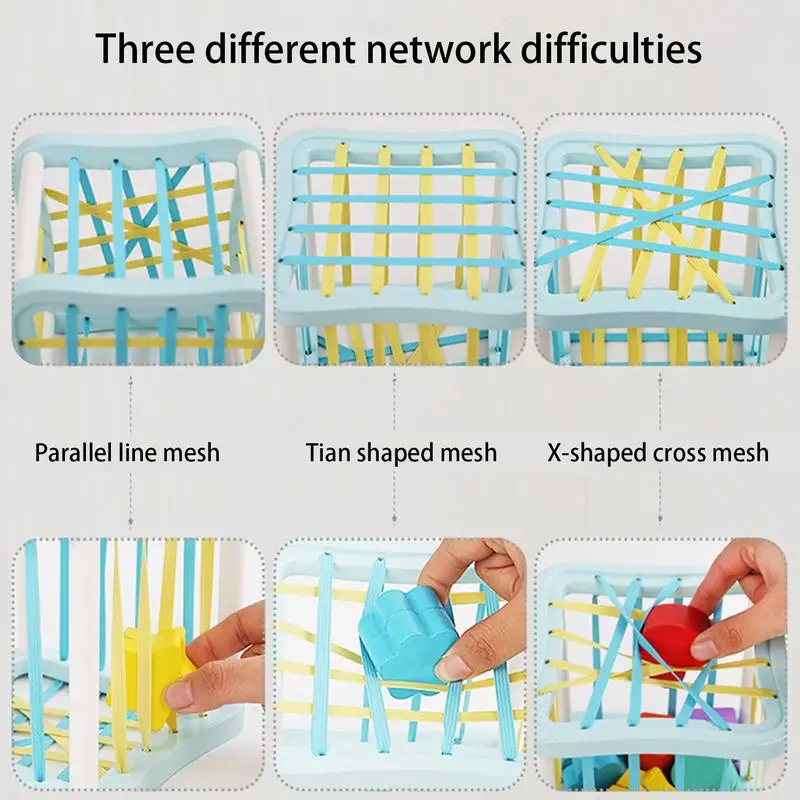 Three different network difficulties

Parallel line mesh

Tian shaped mesh

X-shaped cross mesh