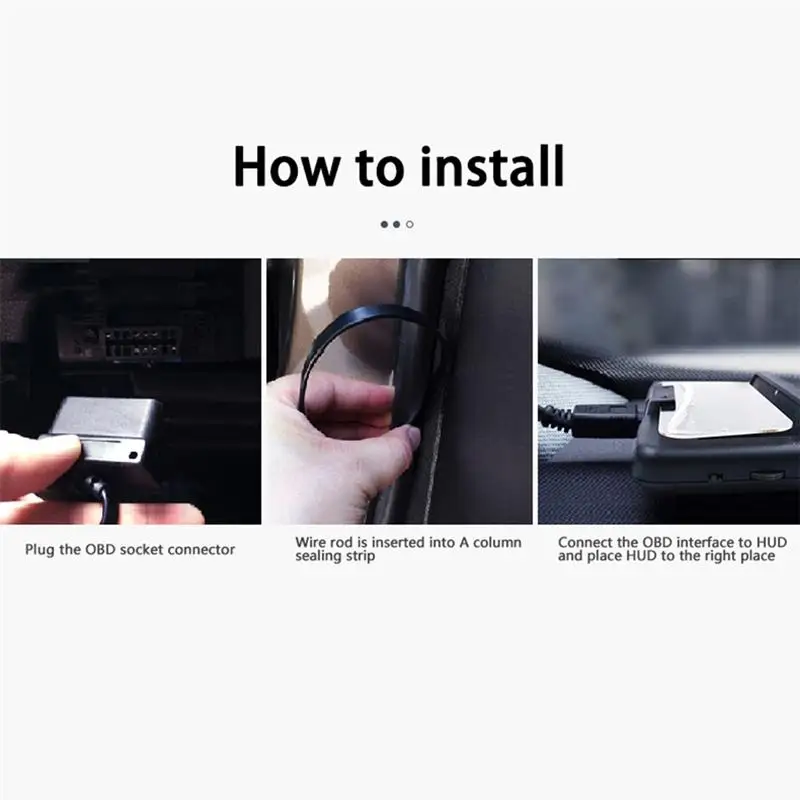 How to install

Plug the OBD socket connector

Wire rod is inserted into A column sealing strip

Connect the OBD interface to HUD and place HUD to the right place