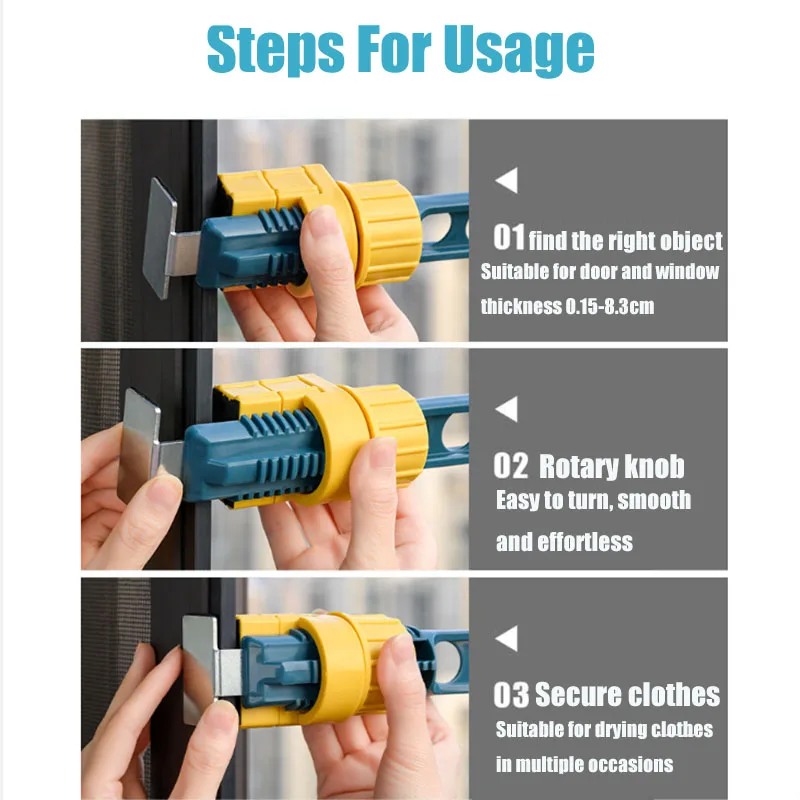 Steps For Usage

01 find the right object
Suitable for door and window thickness 0.15-8.3cm

02 Rotary knob
Easy to turn, smooth and effortless

03 Secure clothes
Suitable for drying clothes in multiple occasions