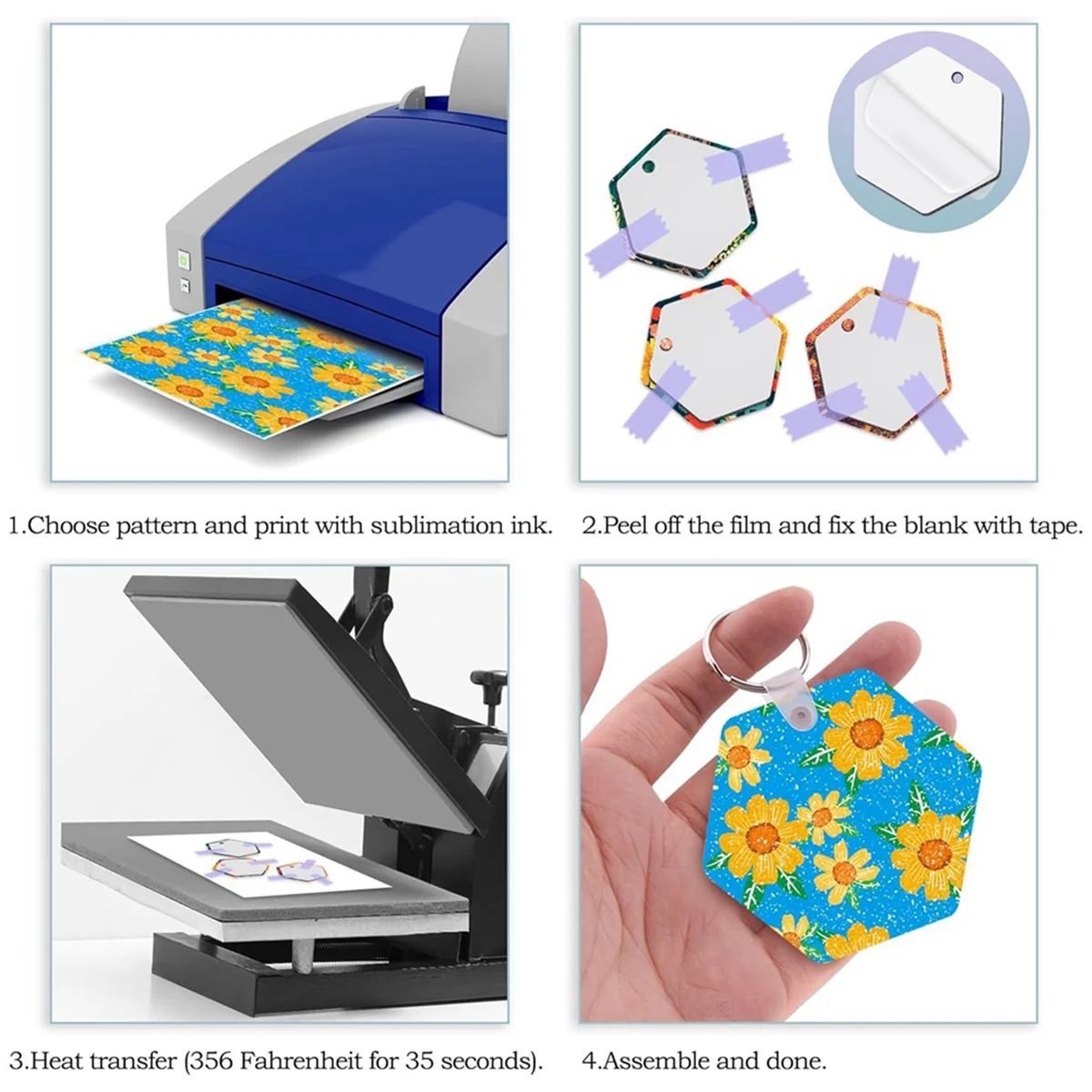 1.Choose pattern and print with sublimation ink.

2.Peel off the film and fix the blank with tape.

3.Heat transfer (356 Fahrenheit for 35 seconds).

4.Assemble and done.