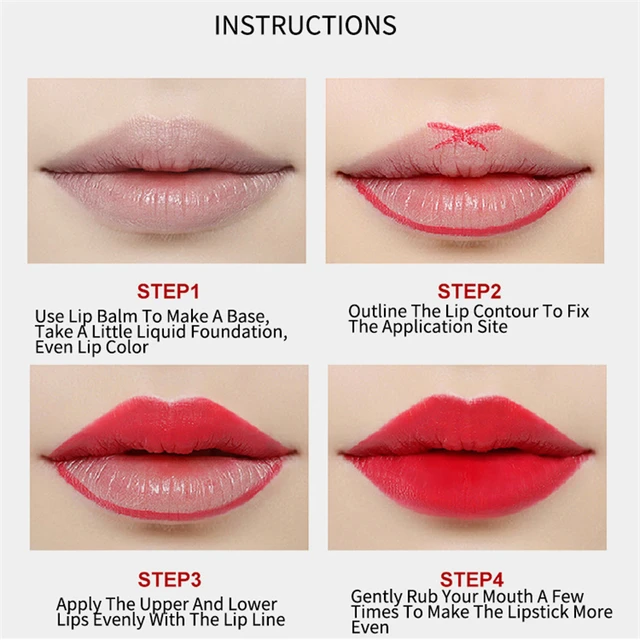 INSTRUCTIONS

STEP1
Use Lip Balm To Make A Base, Take A Little Liquid Foundation, Even Lip Color

STEP2
Outline The Lip Contour To Fix The Application Site

STEP3
Apply The Upper And Lower Lips Evenly With The Lip Line

STEP4
Gently Rub Your Mouth A Few Times To Make The Lipstick More Even