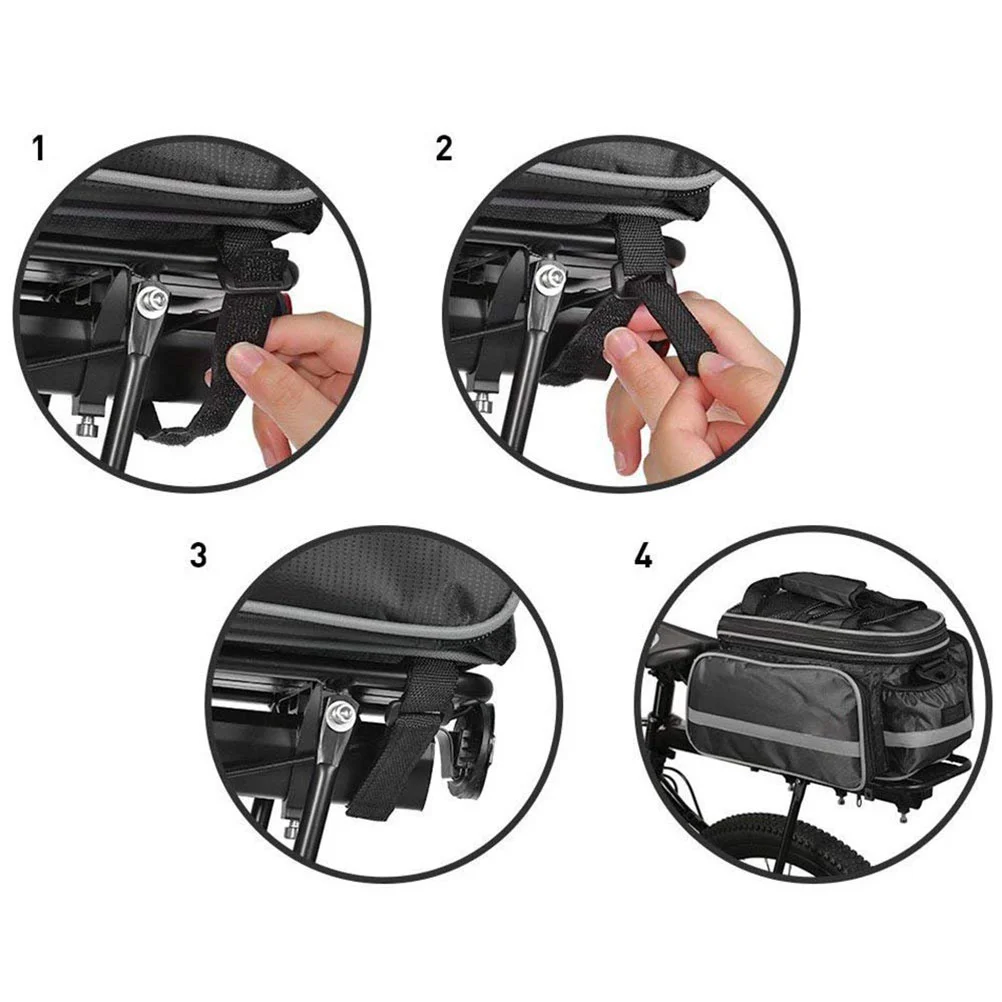 1

2

3

4