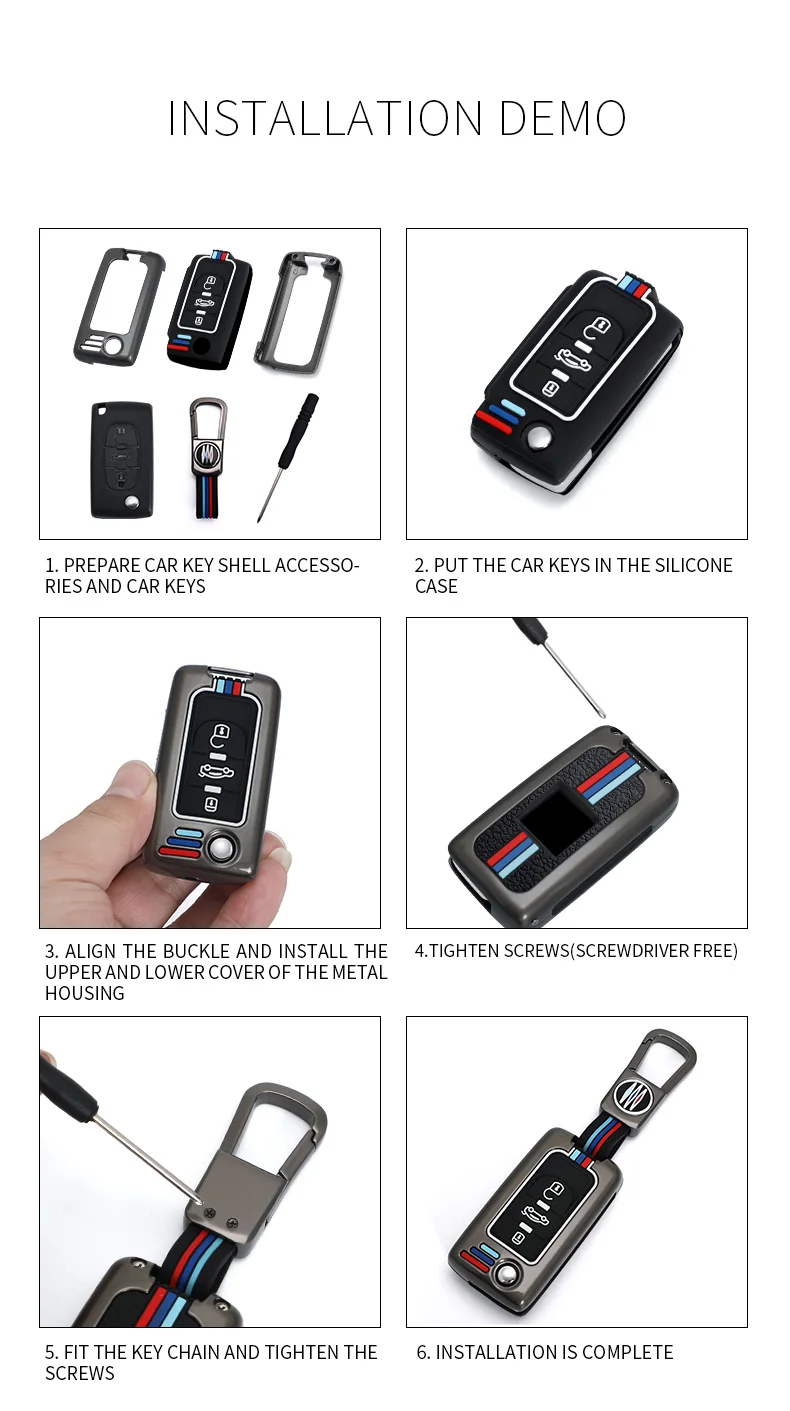 INSTALLATION DEMO

1. PREPARE CAR KEY SHELL ACCESSORIES AND CAR KEYS

2. PUT THE CAR KEYS IN THE SILICONE CASE

3. ALIGN THE BUCKLE AND INSTALL THE UPPER AND LOWER COVER OF THE METAL HOUSING

4.TIGHTEN SCREWS(SCREWDRIVER FREE)

5. FIT THE KEY CHAIN AND TIGHTEN THE SCREWS

6. INSTALLATION IS COMPLETE