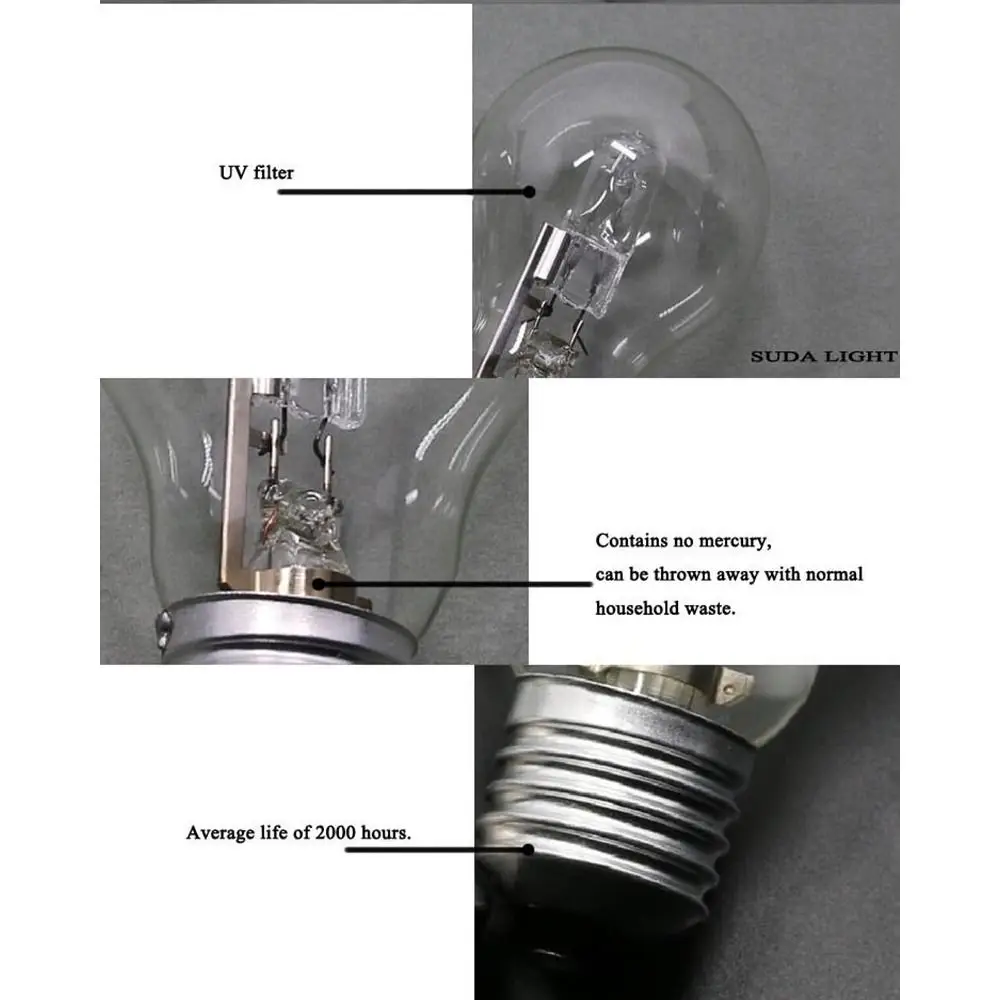 UV filter

SUDA LIGHT

Contains no mercury,
can be thrown away with normal
household waste.

Average life of 2000 hours.