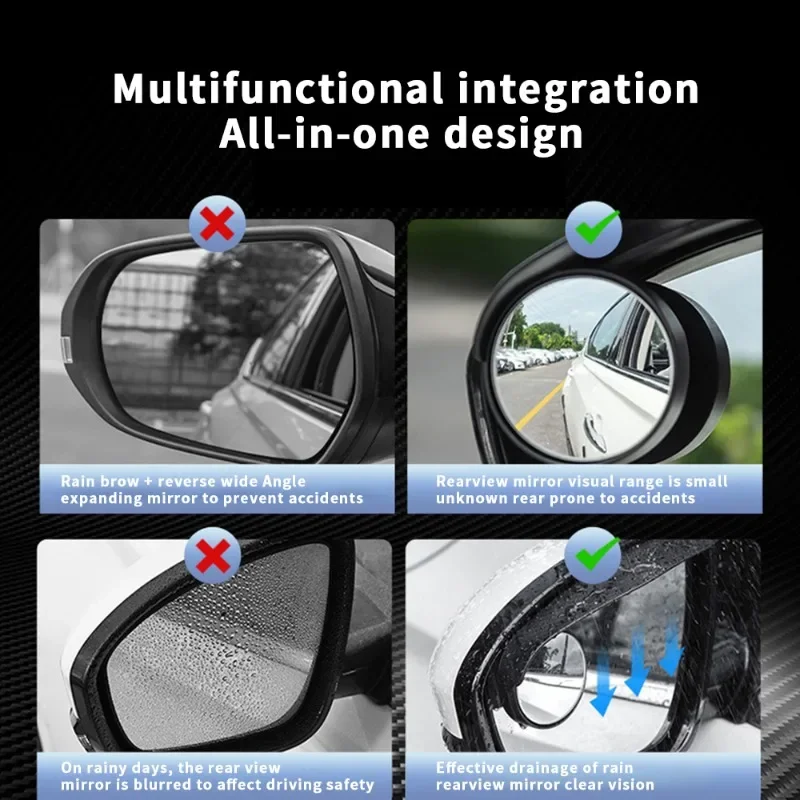 Multifunctional integration
All-in-one design

Rain brow + reverse wide Angle expanding mirror to prevent accidents

Rearview mirror visual range is small unknown rear prone to accidents

On rainy days, the rear view mirror is blurred to affect driving safety

Effective drainage of rain rearview mirror clear vision