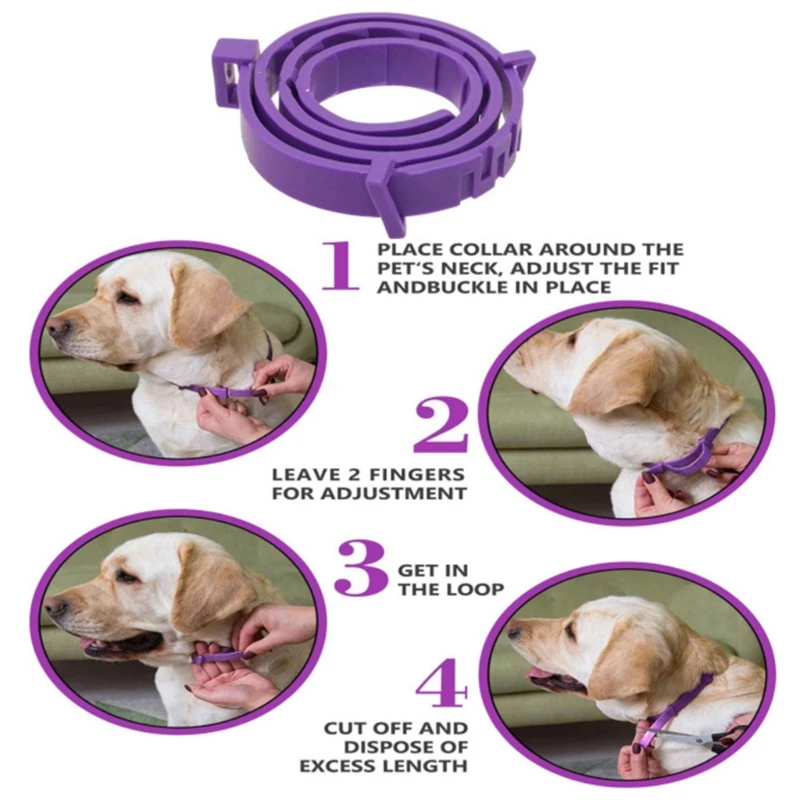 1 PLACE COLLAR AROUND THE PET'S NECK, ADJUST THE FIT ANDBUCKLE IN PLACE

2 LEAVE 2 FINGERS FOR ADJUSTMENT

3 GET IN THE LOOP

4 CUT OFF AND DISPOSE OF EXCESS LENGTH