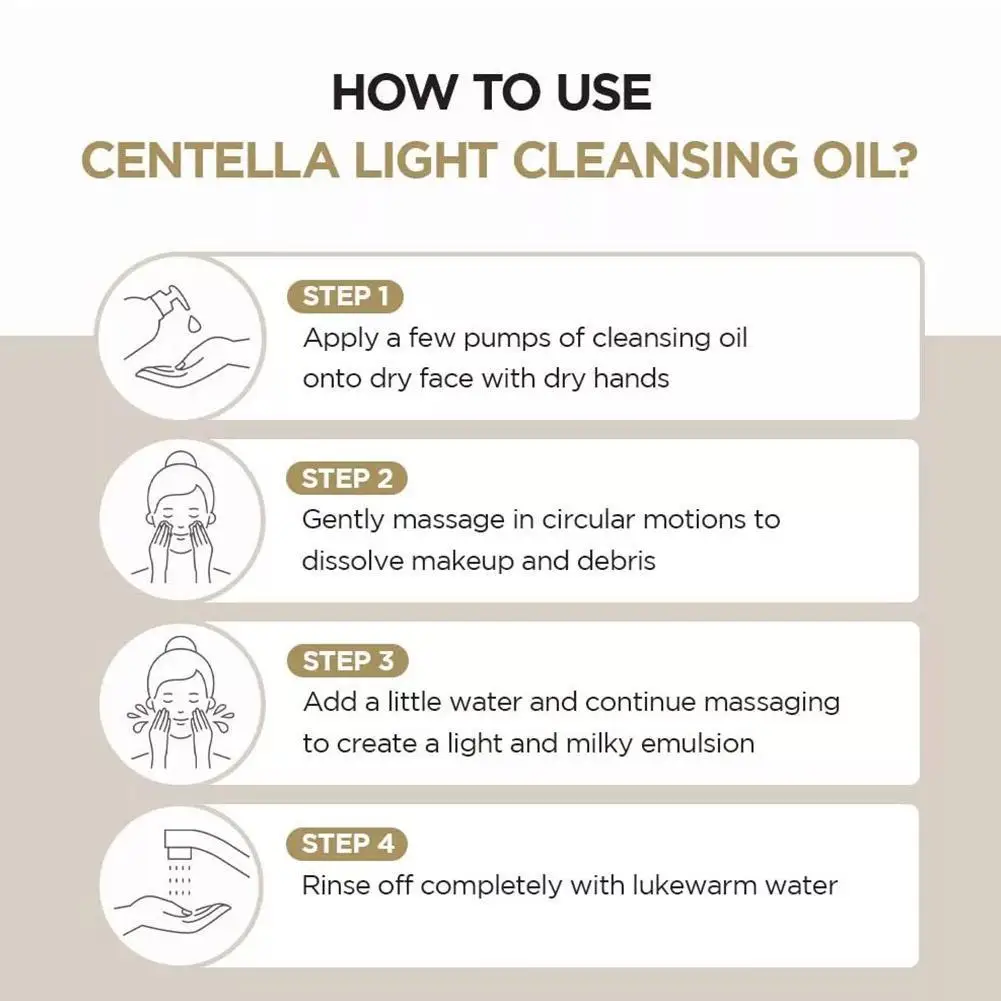 HOW TO USE
CENTELLA LIGHT CLEANSING OIL?

STEP 1
Apply a few pumps of cleansing oil onto dry face with dry hands

STEP 2
Gently massage in circular motions to dissolve makeup and debris

STEP 3
Add a little water and continue massaging to create a light and milky emulsion

STEP 4
Rinse off completely with lukewarm water