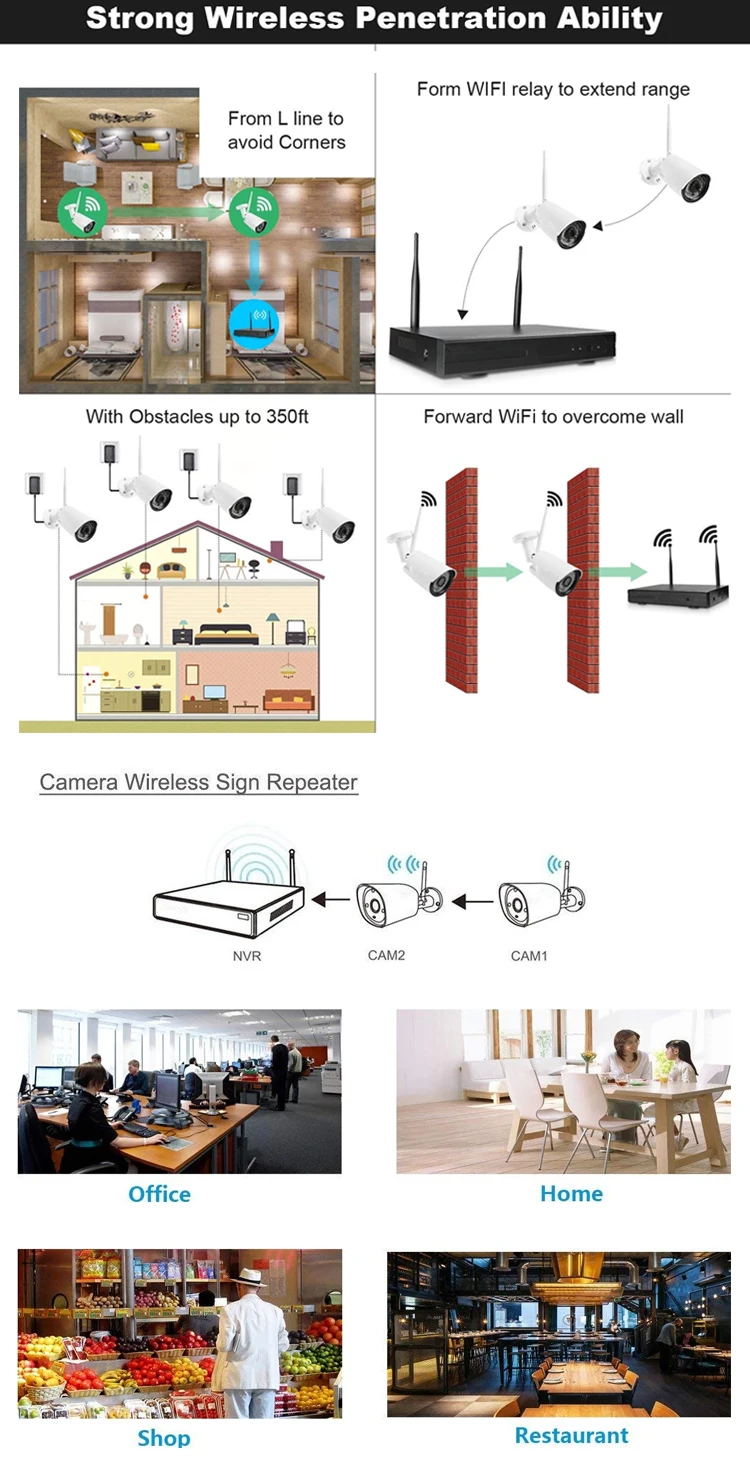 Strong Wireless Penetration Ability

From L line to avoid Corners

Form WIFI relay to extend range

With Obstacles up to 350ft

Forward WiFi to overcome wall

Camera Wireless Sign Repeater

NVR

CAM2

CAM1

Office

Home

Shop

Restaurant