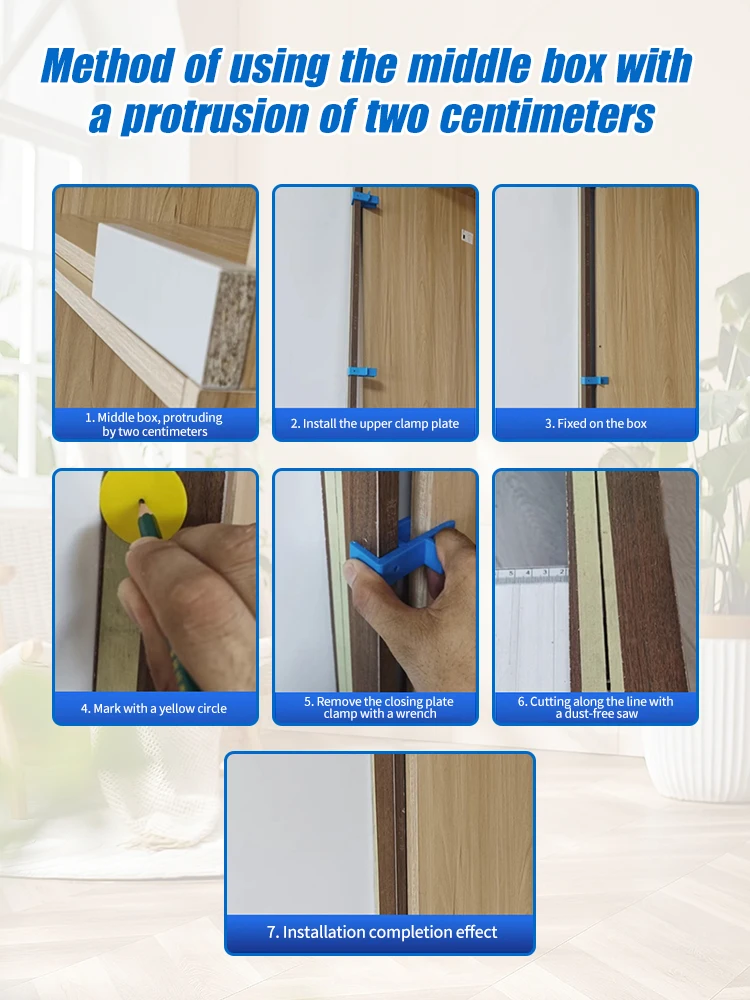 Method of using the middle box with a protrusion of two centimeters

1. Middle box, protruding by two centimeters

2. Install the upper clamp plate

3. Fixed on the box

4. Mark with a yellow circle

5. Remove the closing plate clamp with a wrench

6. Cutting along the line with a dust-free saw

7. Installation completion effect