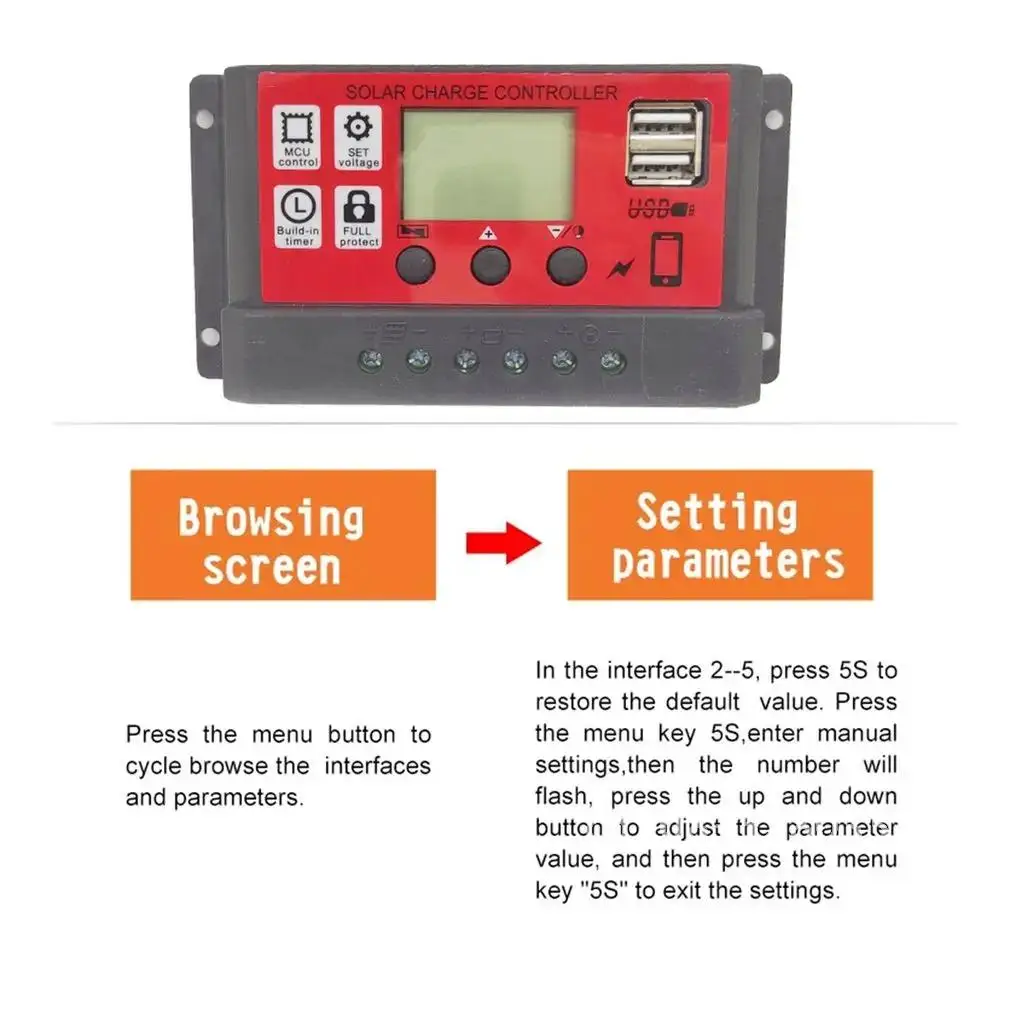 SOLAR CHARGE CONTROLLER

MCU control

SET voltage

Build-in timer

FULL protect

USB

Browsing screen

Setting parameters

Press the menu button to cycle browse the interfaces and parameters.

In the interface 2--5, press 5S to restore the default value. Press the menu key 5S,enter manual settings,then the number will flash, press the up and down button to adjust the parameter value, and then press the menu key "5S" to exit the settings.