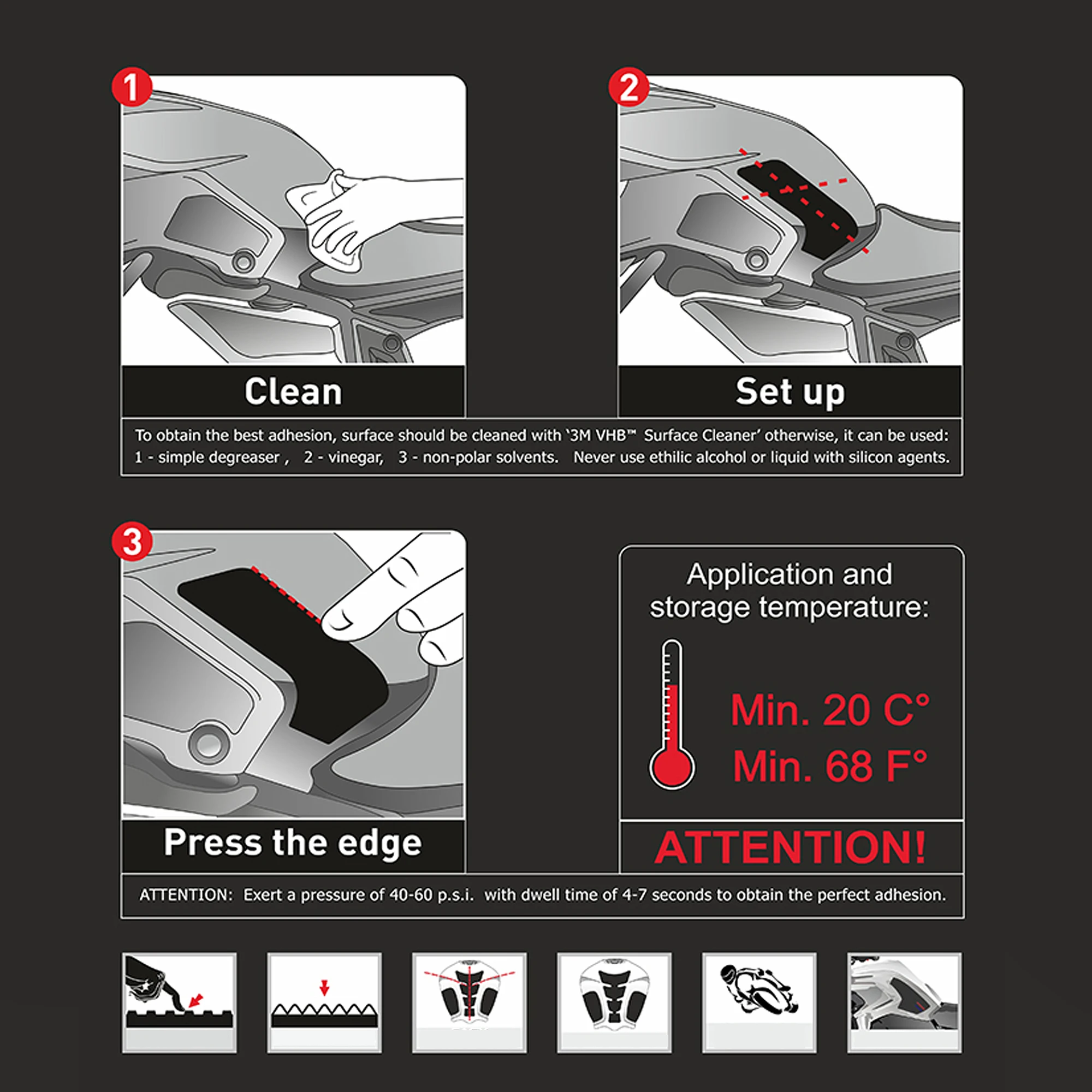 1

Clean

2

Set up

To obtain the best adhesion, surface should be cleaned with '3M VHB™ Surface Cleaner' otherwise, it can be used: 1 - simple degreaser , 2 - vinegar, 3 - non-polar solvents. Never use ethilic alcohol or liquid with silicon agents.

3

Press the edge

Application and storage temperature:

Min. 20 C°
Min. 68 F°

ATTENTION!

ATTENTION: Exert a pressure of 40-60 p.s.i. with dwell time of 4-7 seconds to obtain the perfect adhesion.