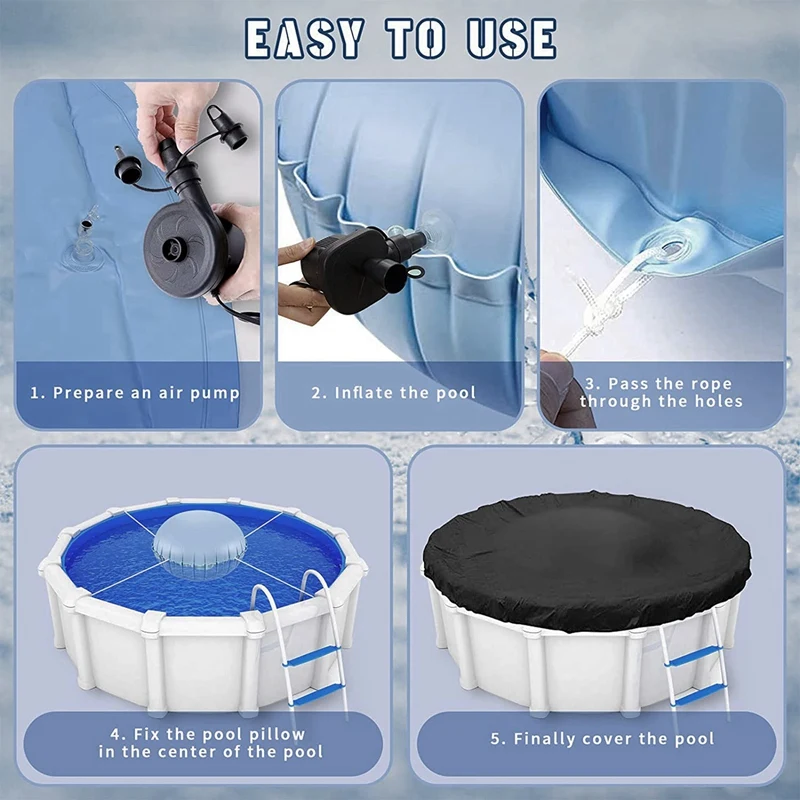 EASY TO USE

1. Prepare an air pump

2. Inflate the pool

3. Pass the rope through the holes

4. Fix the pool pillow in the center of the pool

5. Finally cover the pool