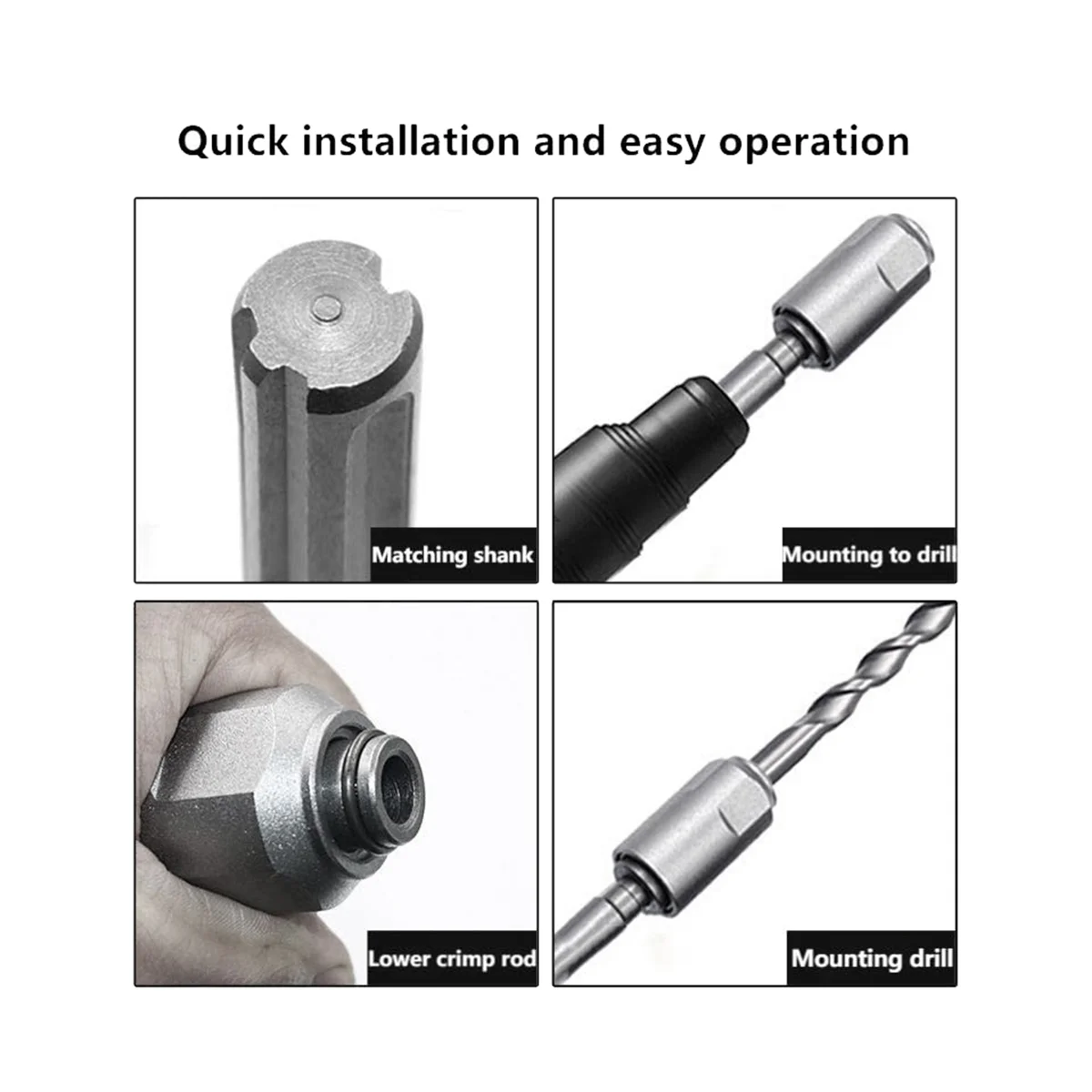 Quick installation and easy operation

Matching shank

Mounting to drill

Lower crimp rod

Mounting drill