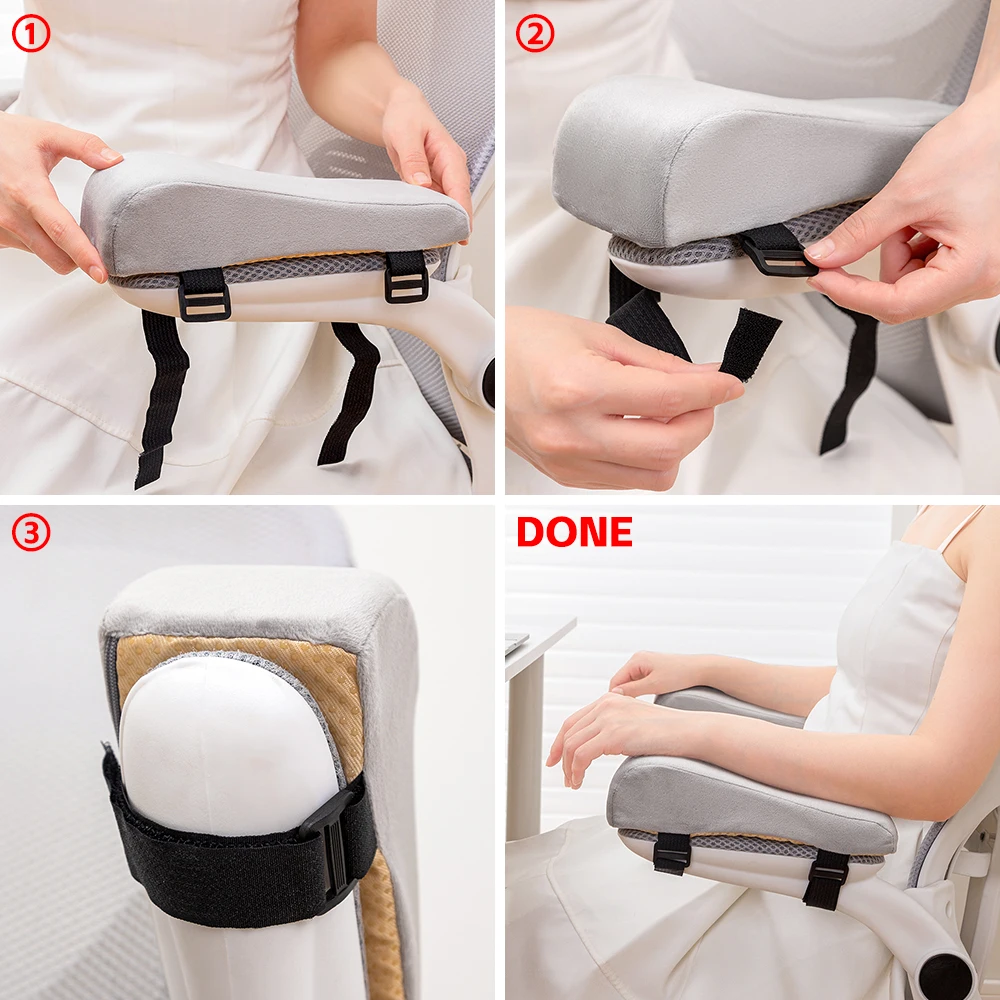 ①

②

③

DONE