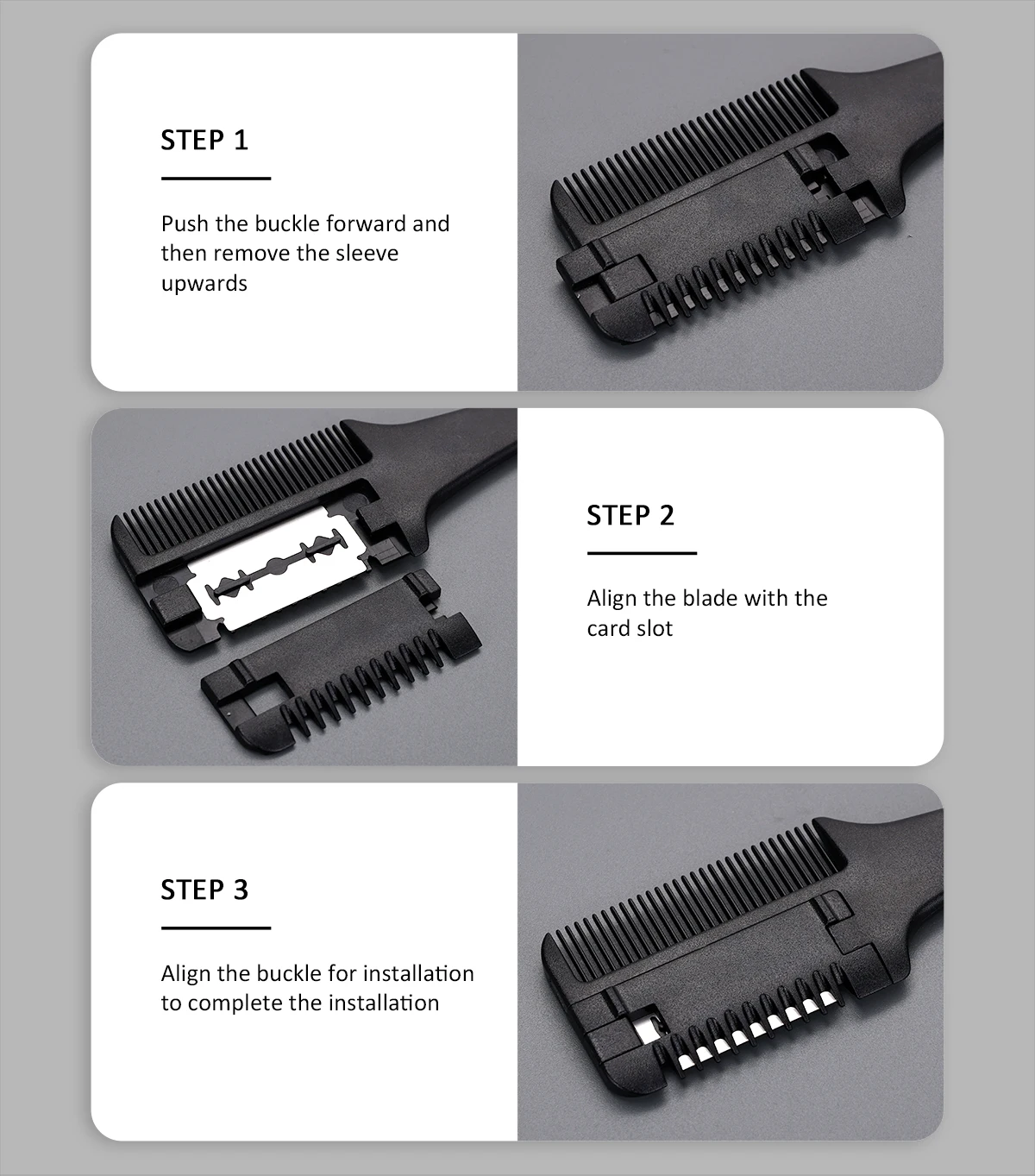 STEP 1

Push the buckle forward and then remove the sleeve upwards

STEP 2

Align the blade with the card slot

STEP 3

Align the buckle for installation to complete the installation