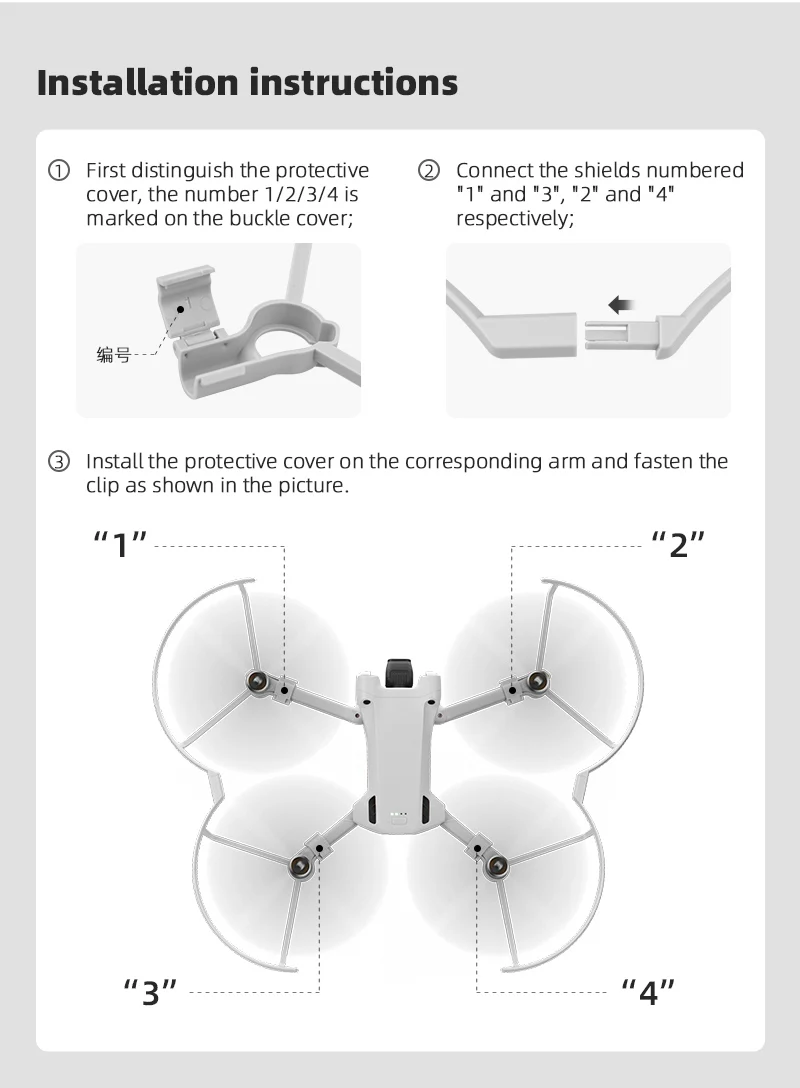 Installation instructions

① First distinguish the protective cover, the number 1/2/3/4 is marked on the buckle cover;

编号

② Connect the shields numbered "1" and "3", "2" and "4" respectively;

③ Install the protective cover on the corresponding arm and fasten the clip as shown in the picture.

“1”

“2”

“3”

“4”