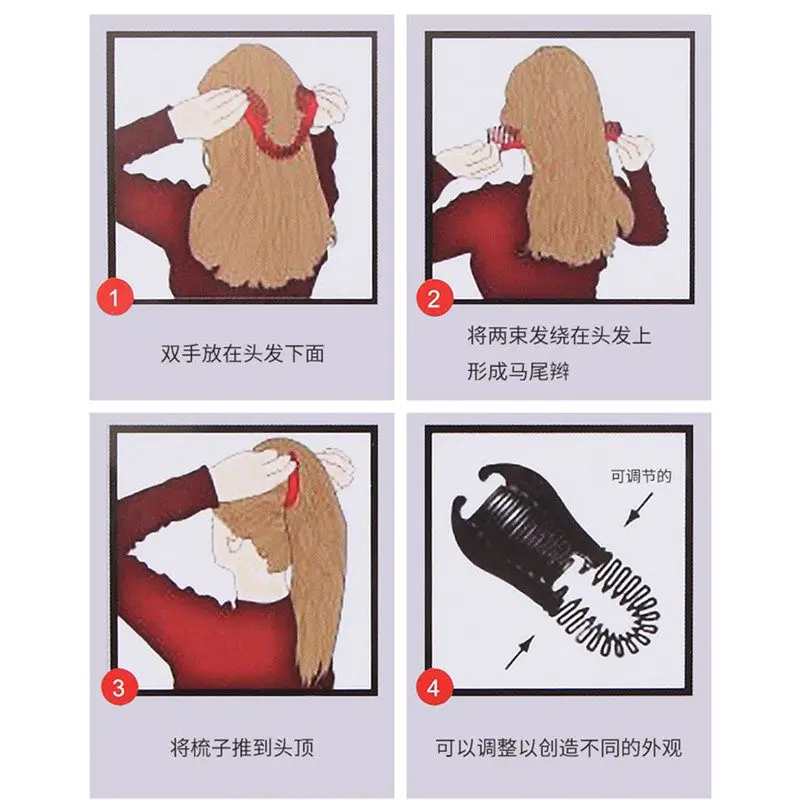 1

双手放在头发下面

2

将两束发绕在头发上
形成马尾辫

3

将梳子推到头顶

可调节的

4

可以调整以创造不同的外观