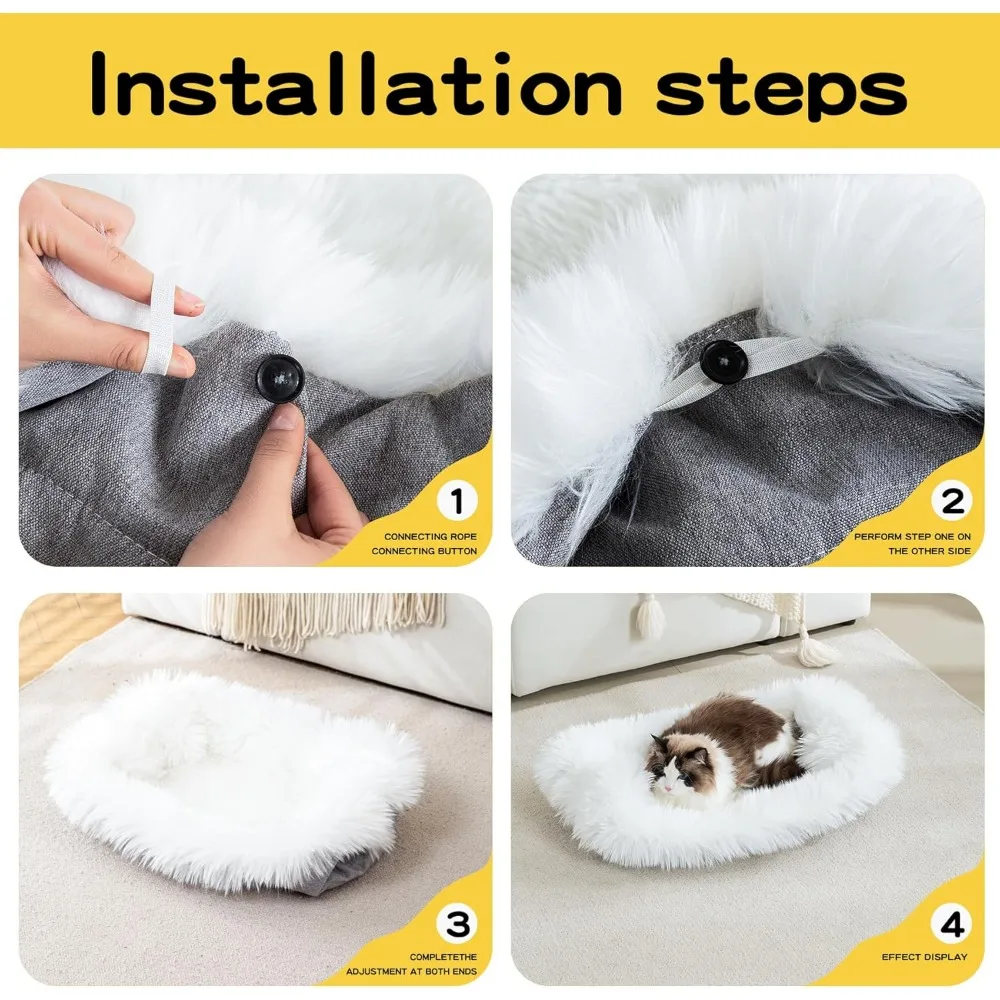 Installation steps

1
CONNECTING ROPE
CONNECTING BUTTON

2
PERFORM STEP ONE ON
THE OTHER SIDE

3
COMPLETETHE
ADJUSTMENT AT BOTH ENDS

4
EFFECT DISPLAY