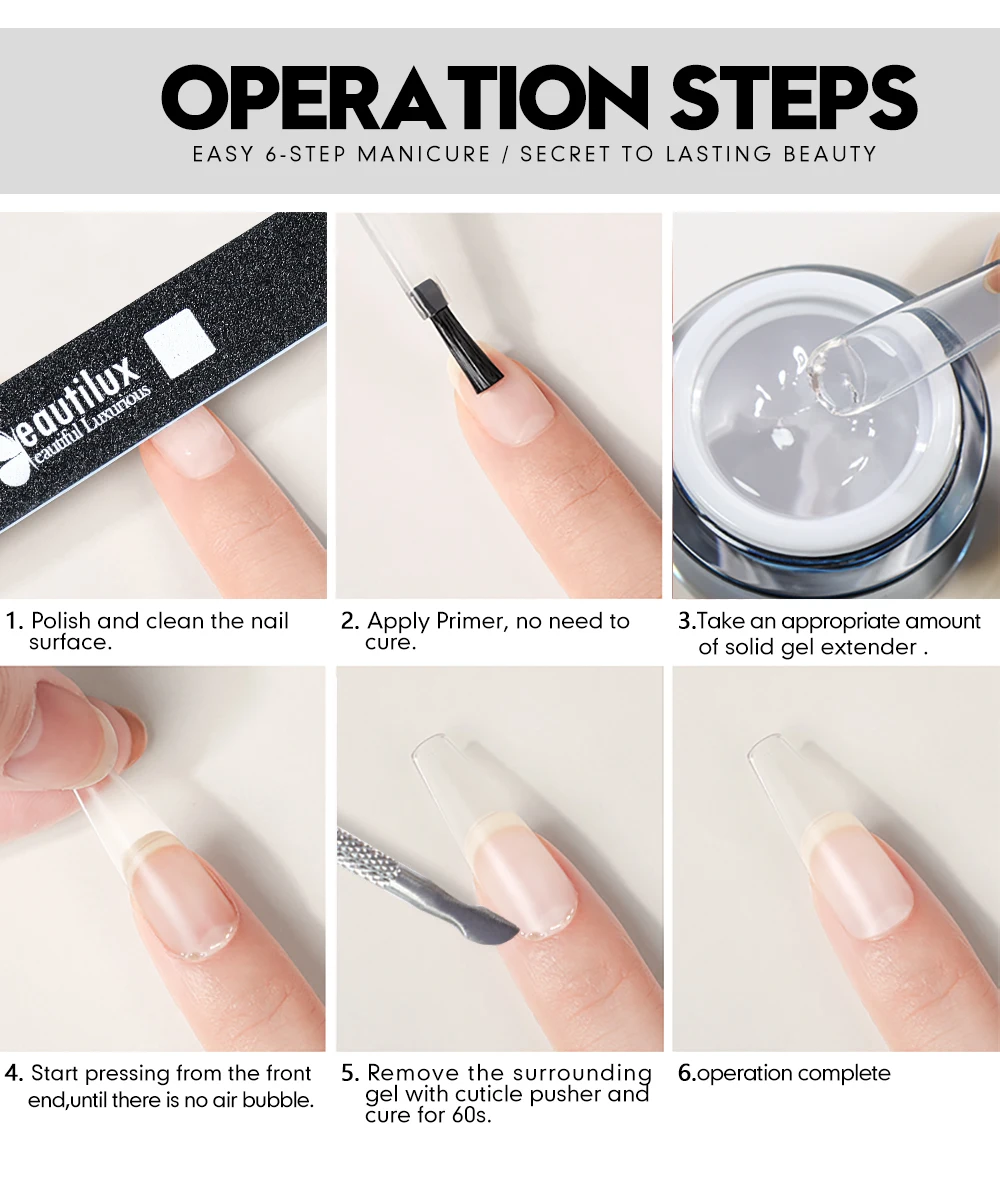 OPERATION STEPS
EASY 6-STEP MANICURE / SECRET TO LASTING BEAUTY

eautilux
eautiful Luxurious

1. Polish and clean the nail surface.

2. Apply Primer, no need to cure.

3.Take an appropriate amount of solid gel extender .

4. Start pressing from the front end,until there is no air bubble.

5. Remove the surrounding gel with cuticle pusher and cure for 60s.

6.operation complete