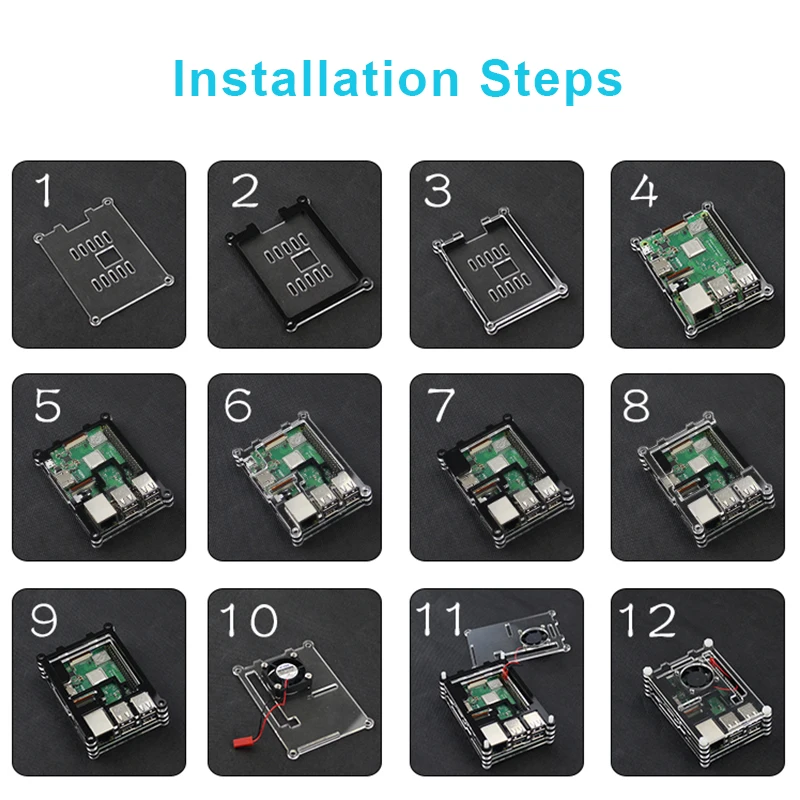 Installation Steps

1

2

3

4

5

6

7

8

9

10

11

12