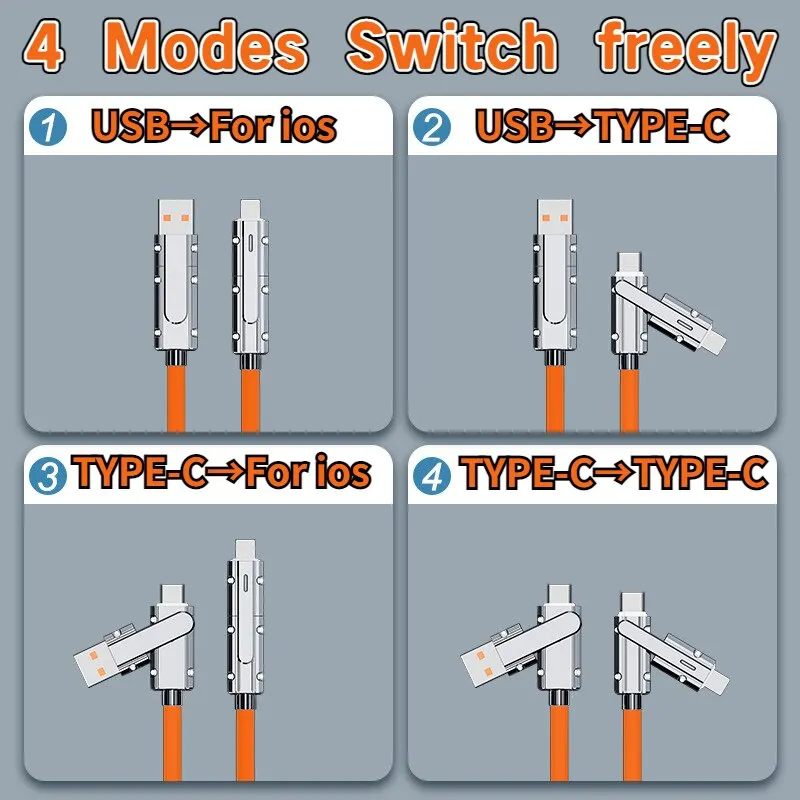 4 Modes Switch freely

1 USB→For ios

2 USB→TYPE-C

3 TYPE-C→For ios

4 TYPE-C→TYPE-C