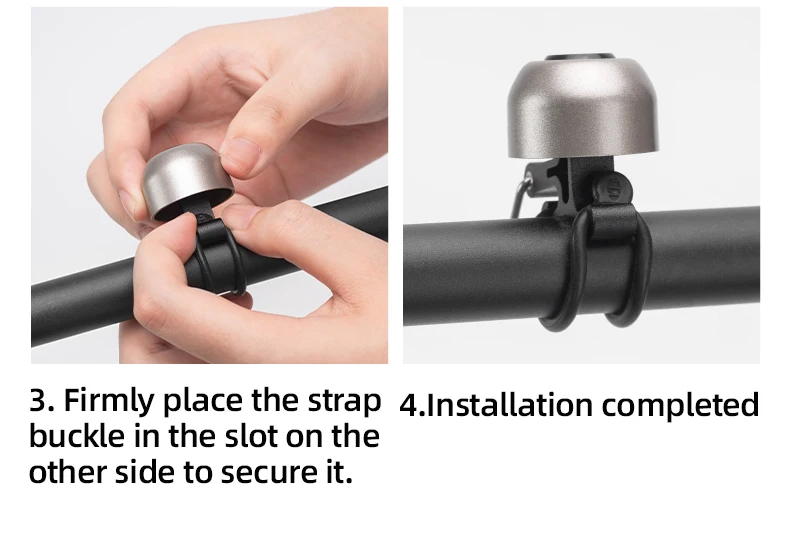 3. Firmly place the strap buckle in the slot on the other side to secure it.

4.Installation completed