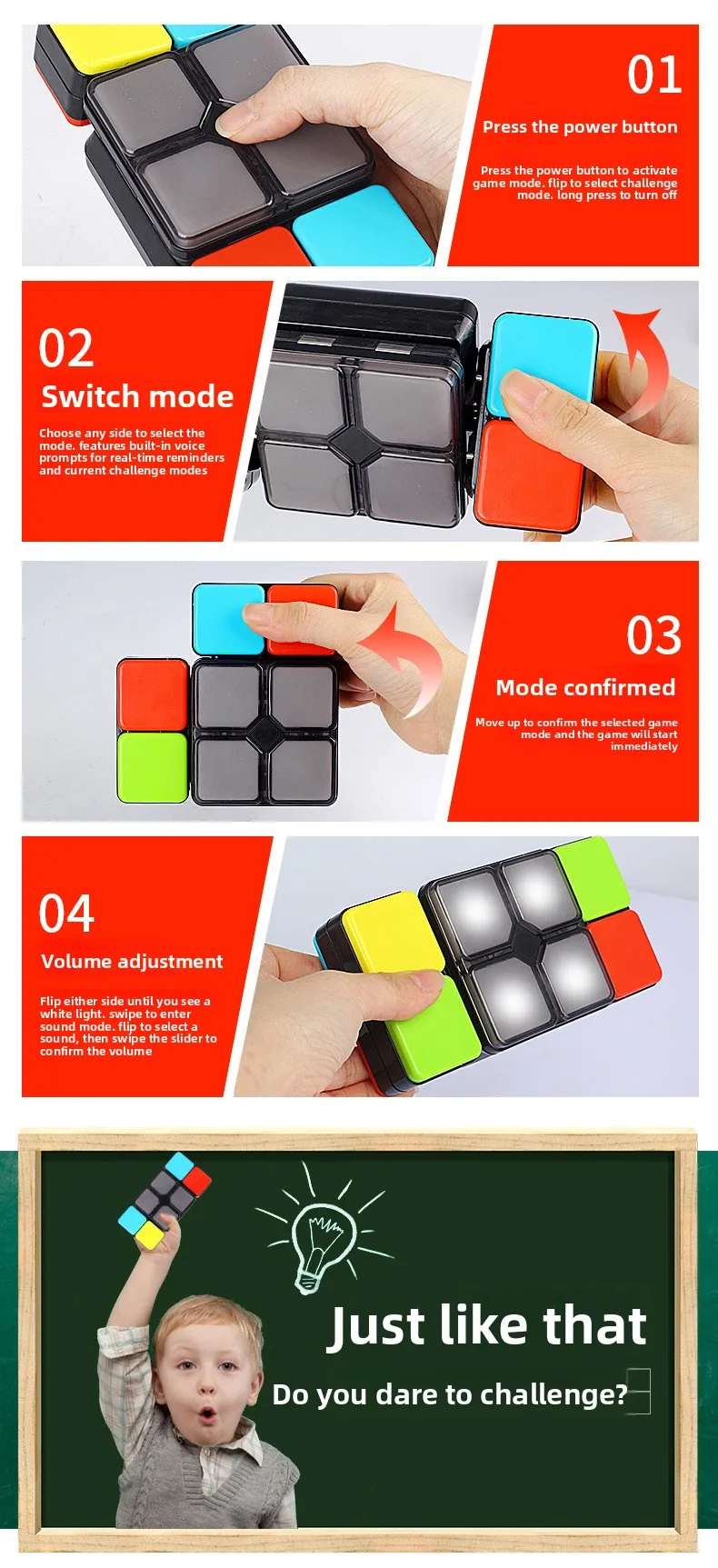 01
Press the power button

Press the power button to activate game mode. flip to select challenge mode. long press to turn off

02
Switch mode

Choose any side to select the mode. features built-in voice prompts for real-time reminders and current challenge modes

03
Mode confirmed

Move up to confirm the selected game mode and the game will start immediately

04
Volume adjustment

Flip either side until you see a white light. swipe to enter sound mode. flip to select a sound, then swipe the slider to confirm the volume

Just like that

Do you dare to challenge?