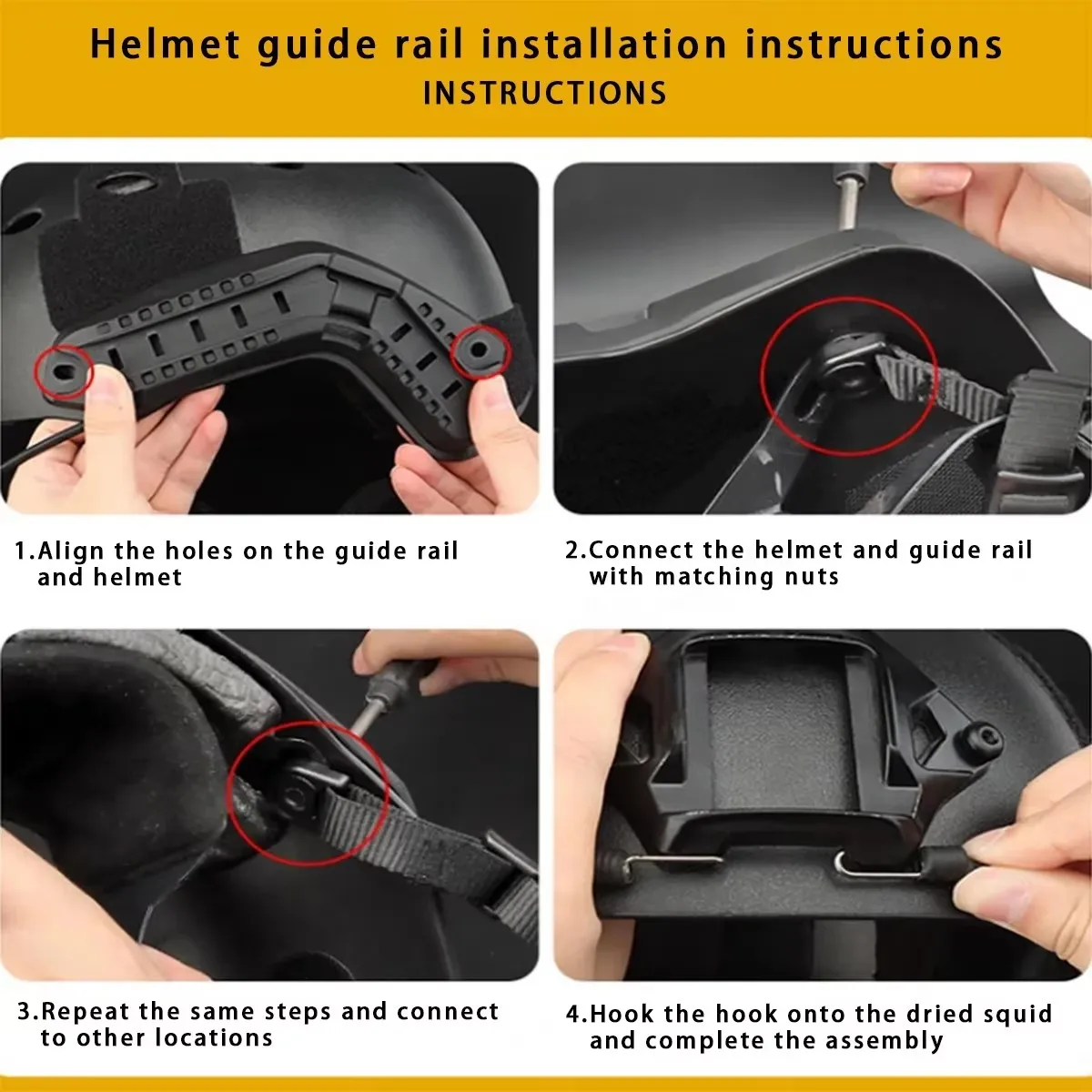 Helmet guide rail installation instructions
INSTRUCTIONS

1.Align the holes on the guide rail and helmet

2.Connect the helmet and guide rail with matching nuts

3.Repeat the same steps and connect to other locations

4.Hook the hook onto the dried squid and complete the assembly