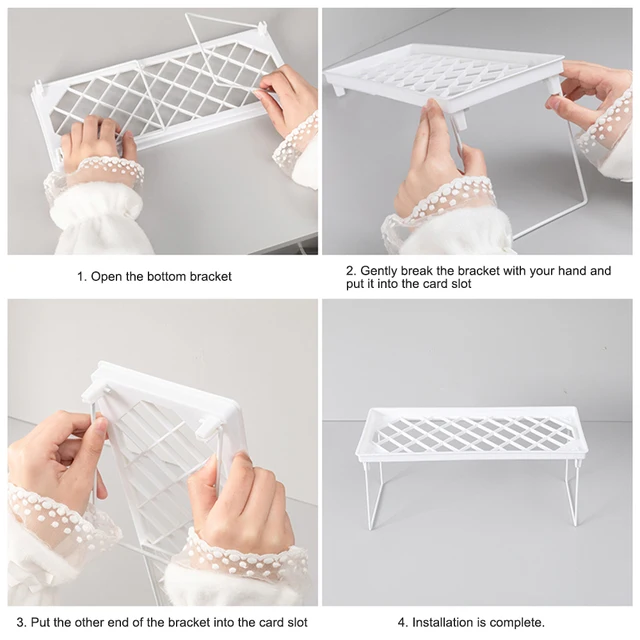 1. Open the bottom bracket

2. Gently break the bracket with your hand and put it into the card slot

3. Put the other end of the bracket into the card slot

4. Installation is complete.