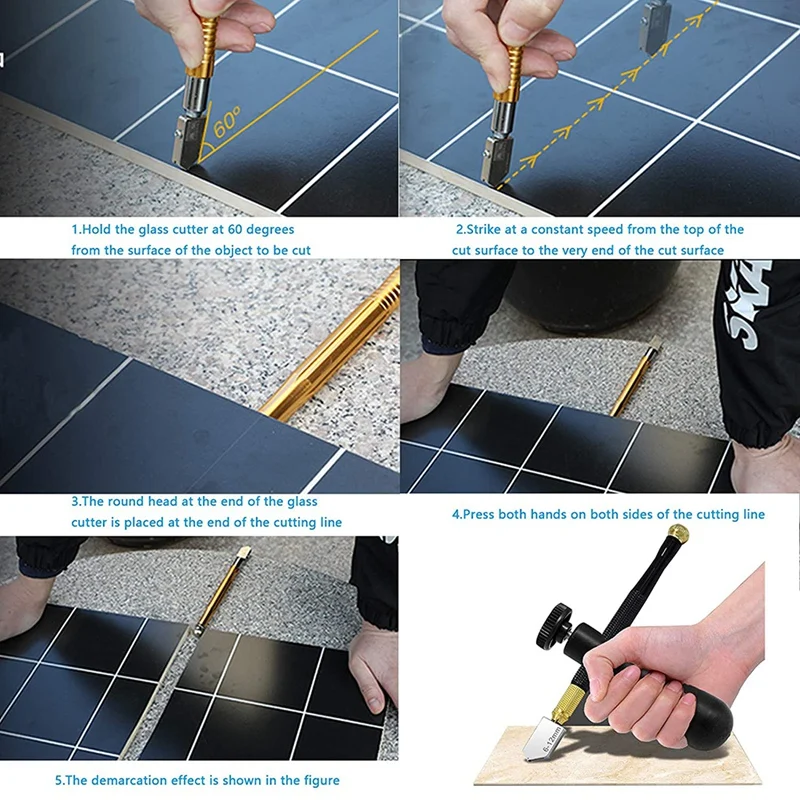 60°

1.Hold the glass cutter at 60 degrees from the surface of the object to be cut

2.Strike at a constant speed from the top of the cut surface to the very end of the cut surface

3.The round head at the end of the glass cutter is placed at the end of the cutting line

4.Press both hands on both sides of the cutting line

5.The demarcation effect is shown in the figure

6-12mm