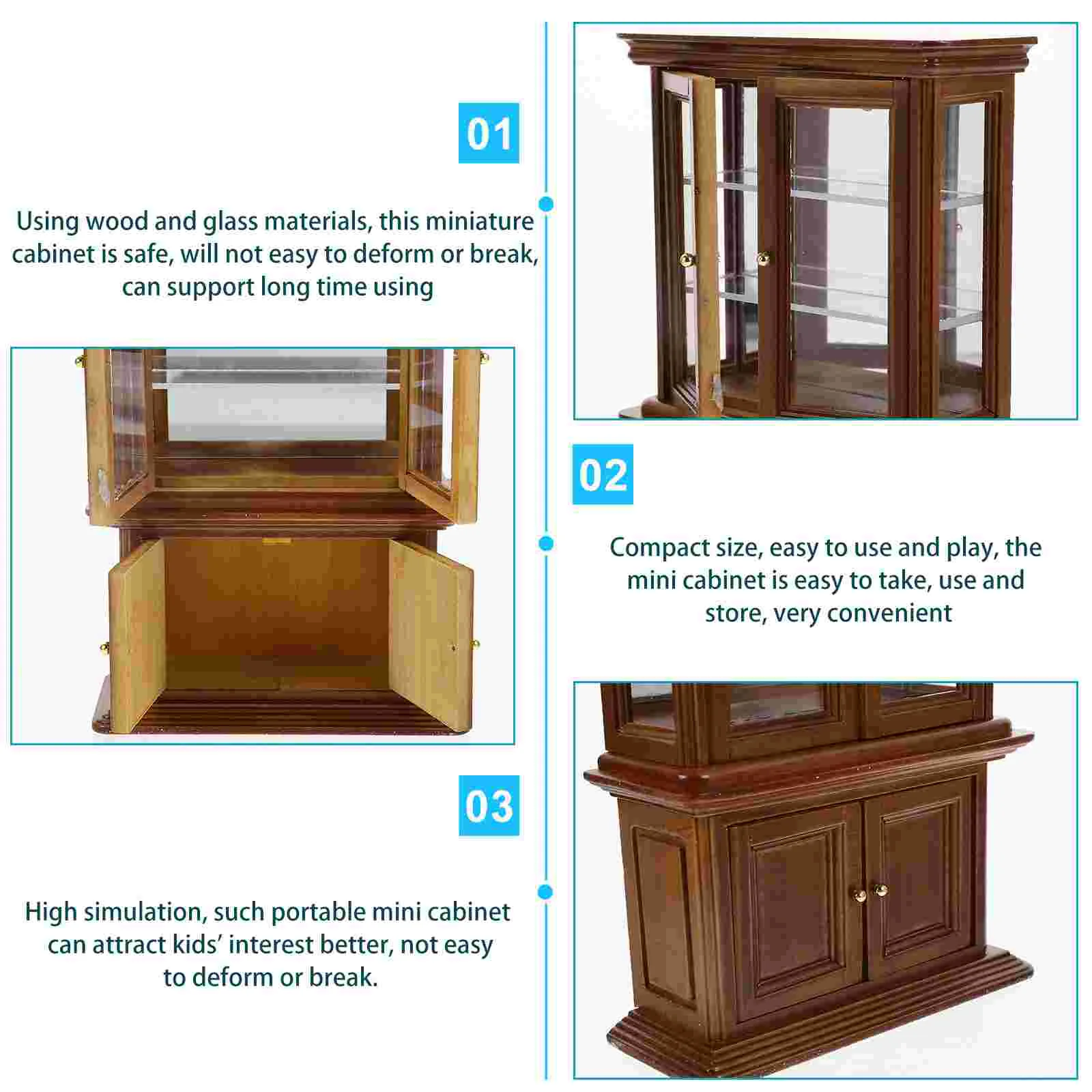 01

Using wood and glass materials, this miniature cabinet is safe, will not easy to deform or break, can support long time using

02

Compact size, easy to use and play, the mini cabinet is easy to take, use and store, very convenient

03

High simulation, such portable mini cabinet can attract kids' interest better, not easy to deform or break.