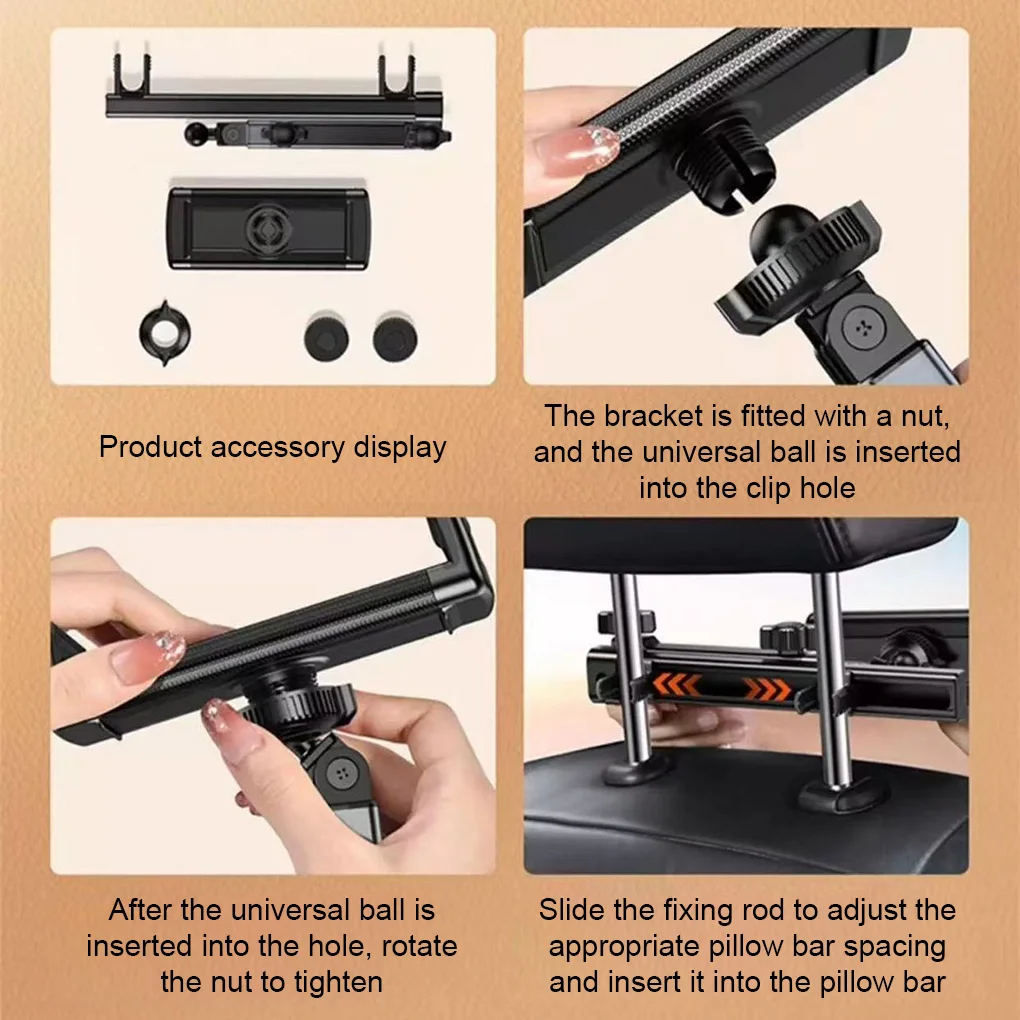 Product accessory display

The bracket is fitted with a nut, and the universal ball is inserted into the clip hole

After the universal ball is inserted into the hole, rotate the nut to tighten

Slide the fixing rod to adjust the appropriate pillow bar spacing and insert it into the pillow bar