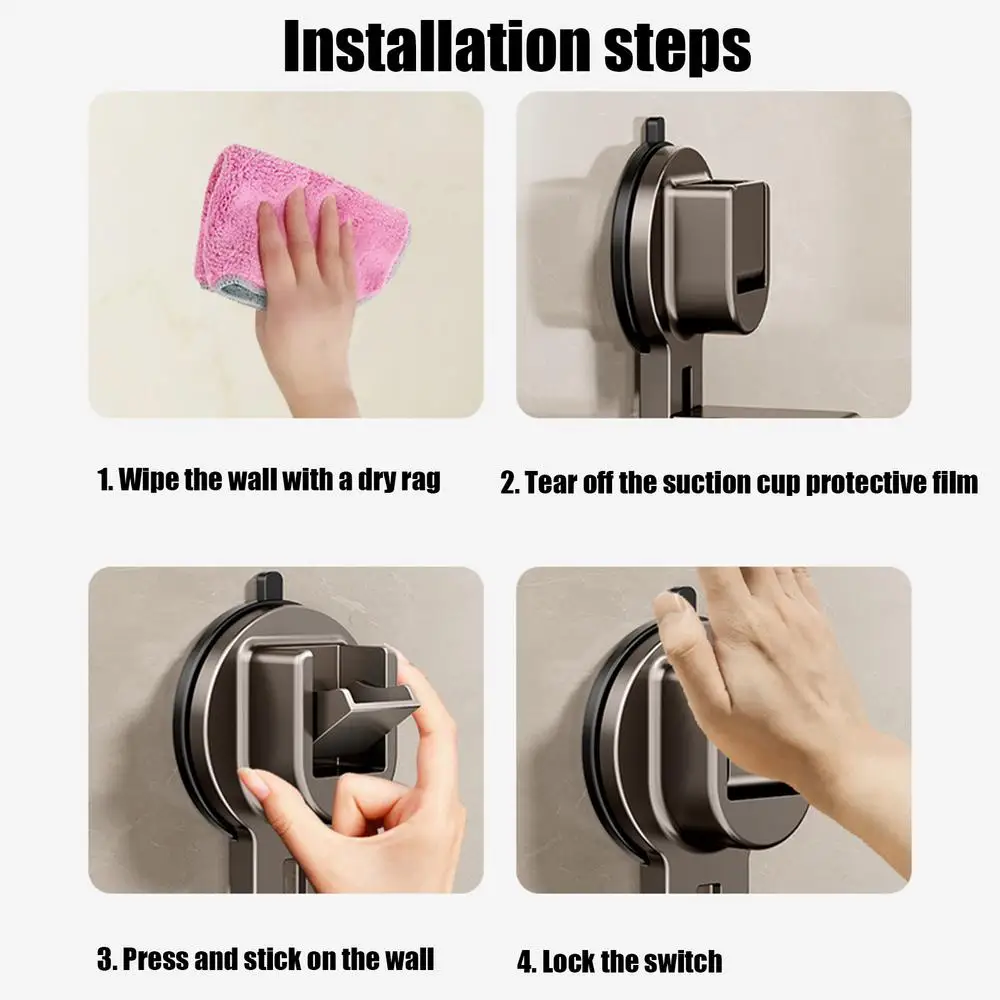 Installation steps

1. Wipe the wall with a dry rag

2. Tear off the suction cup protective film

3. Press and stick on the wall

4. Lock the switch