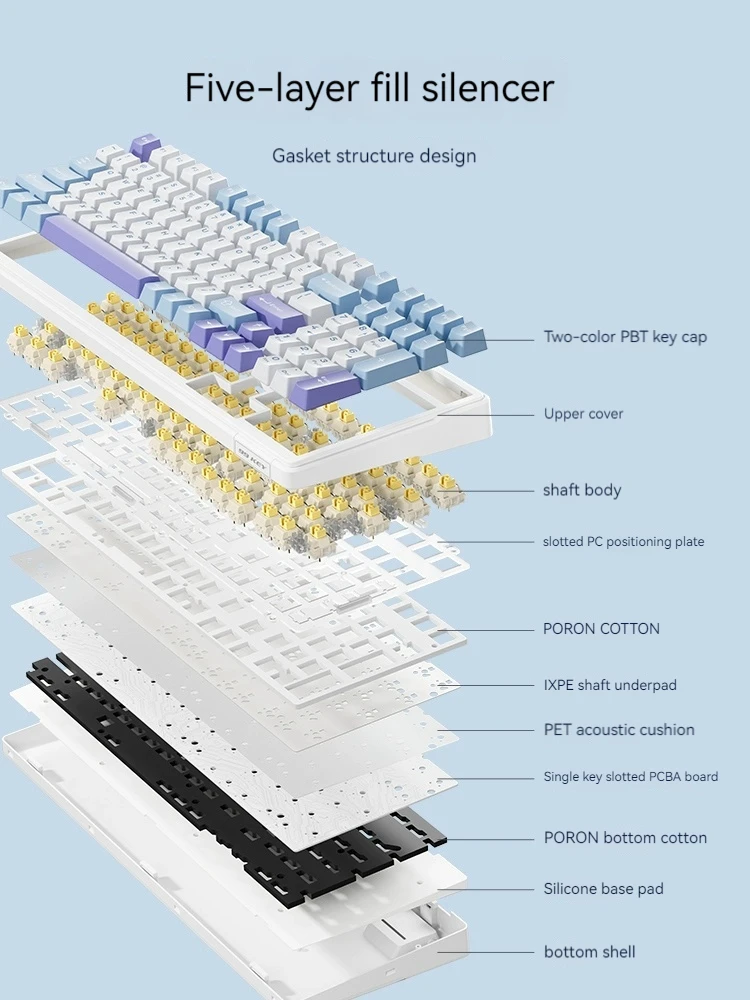 Five-layer fill silencer

Gasket structure design

Two-color PBT key cap

Upper cover

shaft body

slotted PC positioning plate

PORON COTTON

IXPE shaft underpad

PET acoustic cushion

Single key slotted PCBA board

PORON bottom cotton

Silicone base pad

bottom shell