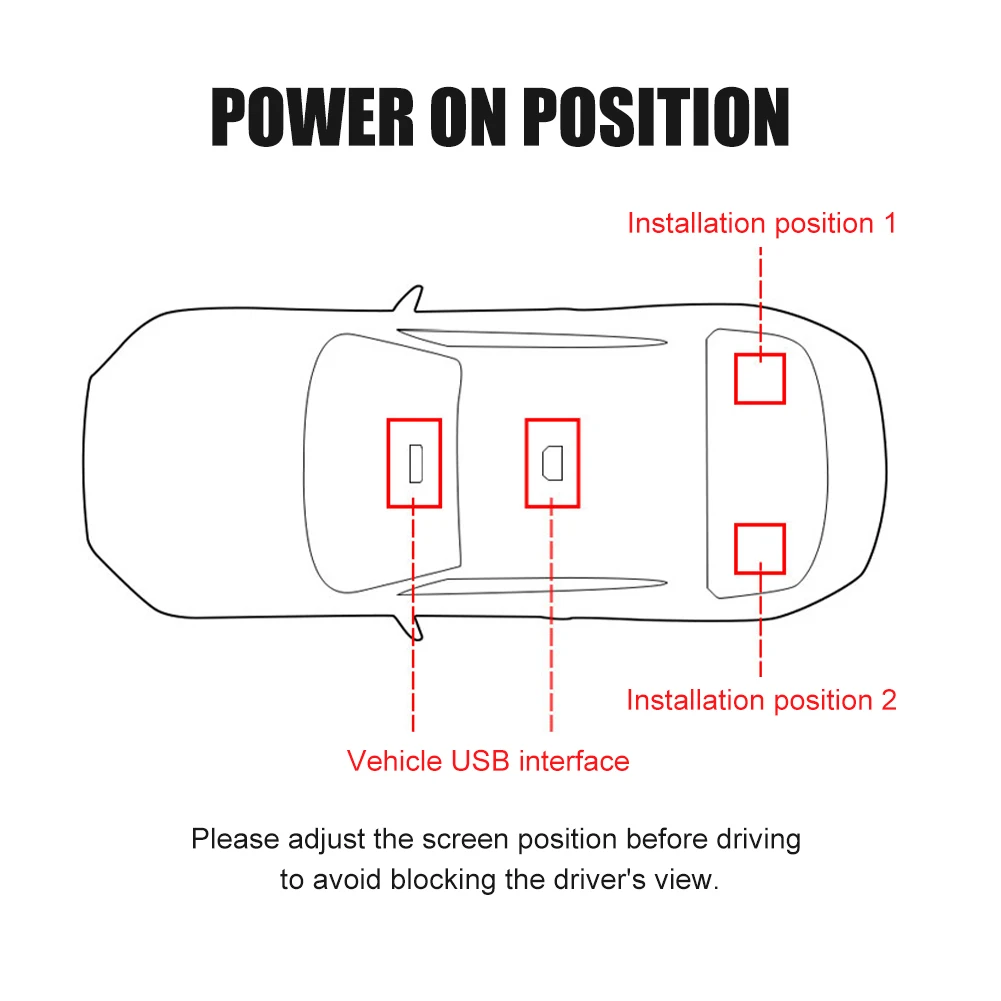 POWER ON POSITION

Installation position 1

Installation position 2

Vehicle USB interface

Please adjust the screen position before driving to avoid blocking the driver's view.