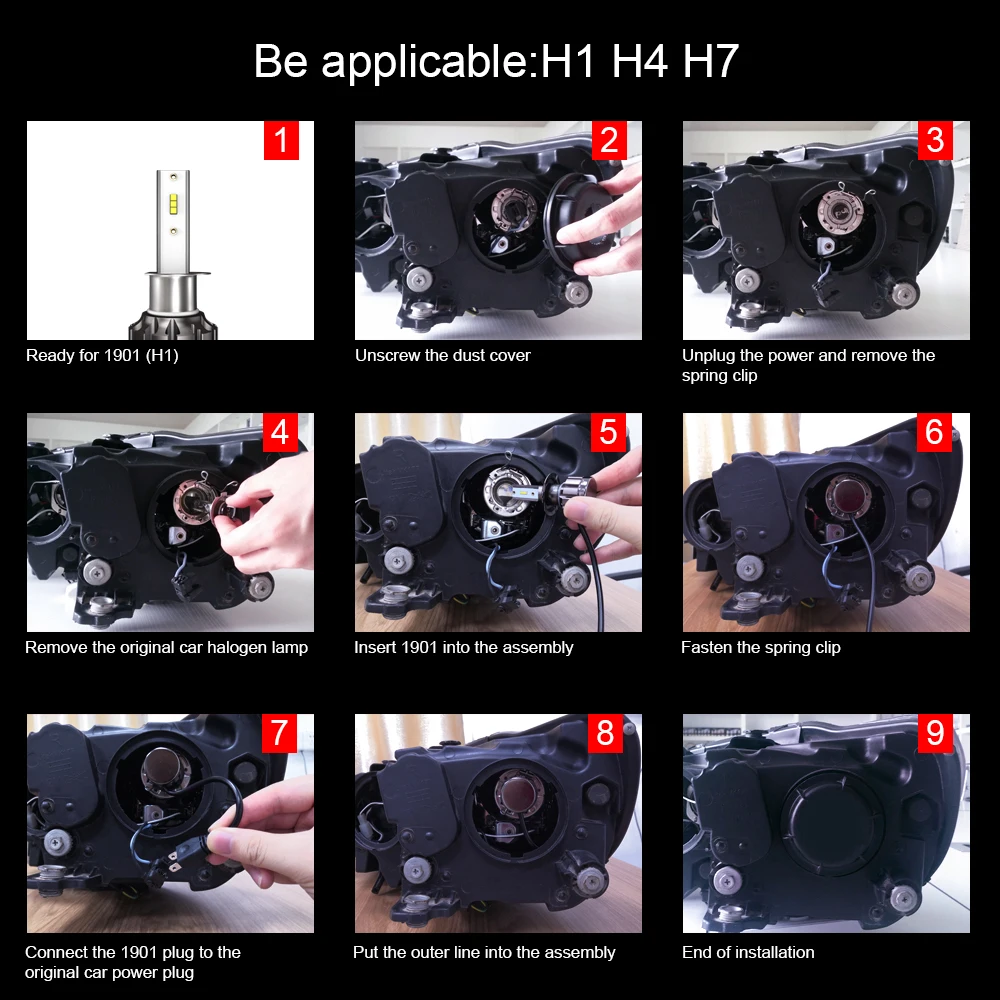 Be applicable:H1 H4 H7

1
Ready for 1901 (H1)

2
Unscrew the dust cover

3
Unplug the power and remove the spring clip

4
Remove the original car halogen lamp

5
Insert 1901 into the assembly

6
Fasten the spring clip

7
Connect the 1901 plug to the original car power plug

8
Put the outer line into the assembly

9
End of installation