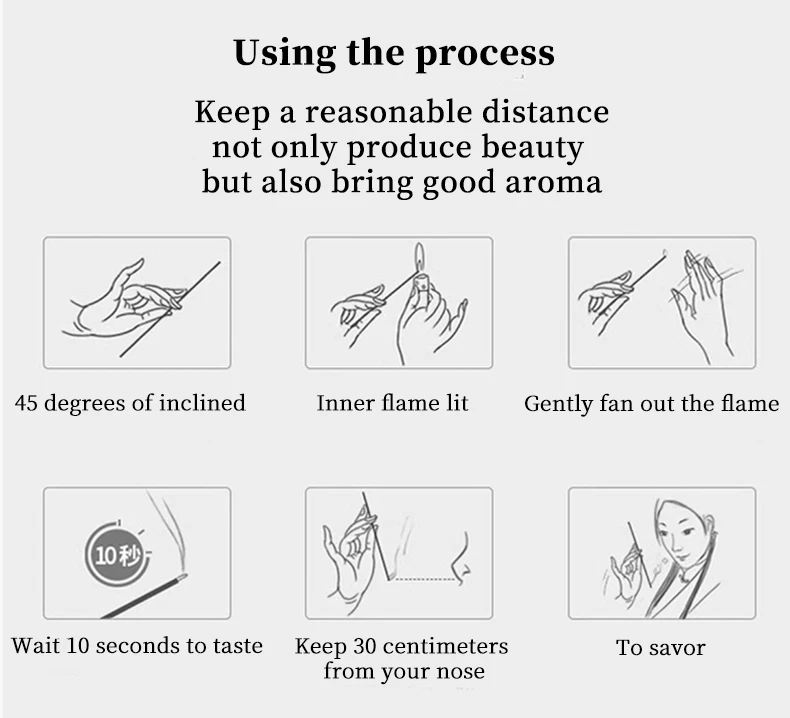 Using the process

Keep a reasonable distance not only produce beauty but also bring good aroma

45 degrees of inclined

Inner flame lit

Gently fan out the flame

10秒

Wait 10 seconds to taste

Keep 30 centimeters from your nose

To savor