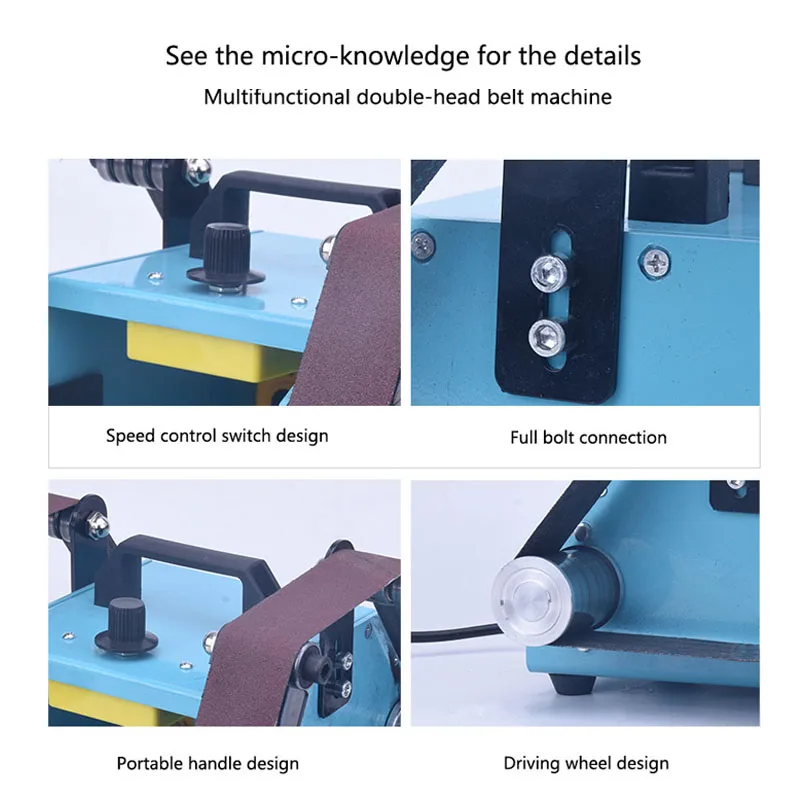 See the micro-knowledge for the details

Multifunctional double-head belt machine

Speed control switch design

Full bolt connection

Portable handle design

Driving wheel design