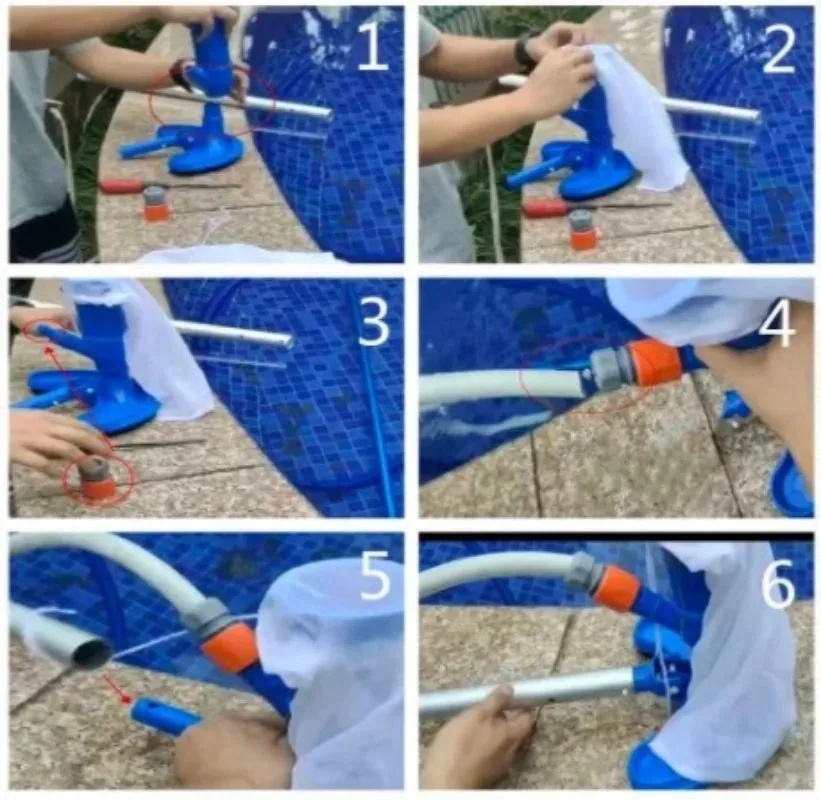 1

2

3

4

5

6