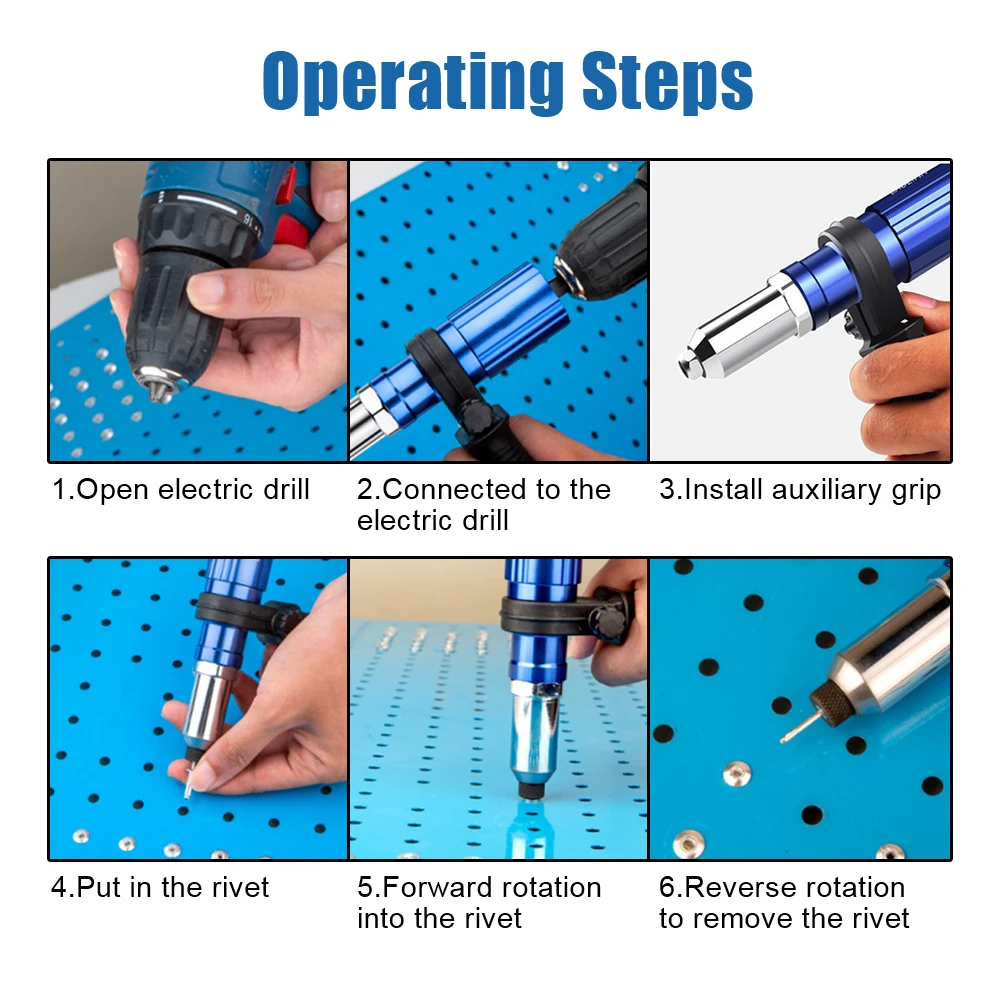 Operating Steps

1.Open electric drill

2.Connected to the electric drill

3.Install auxiliary grip

4.Put in the rivet

5.Forward rotation into the rivet

6.Reverse rotation to remove the rivet