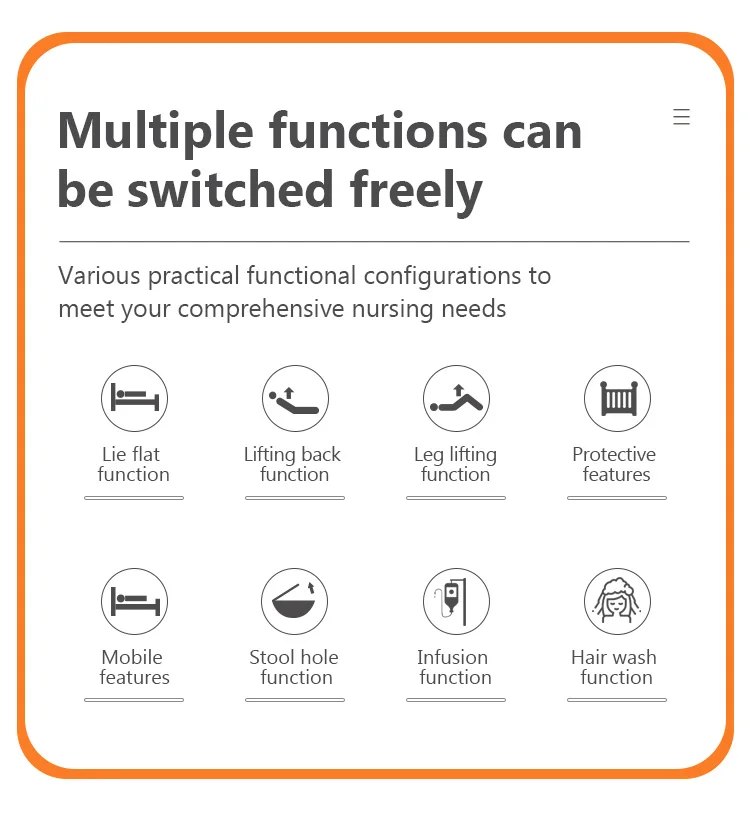 Multiple functions can be switched freely

Various practical functional configurations to meet your comprehensive nursing needs

Lie flat function

Lifting back function

Leg lifting function

Protective features

Mobile features

Stool hole function

Infusion function

Hair wash function