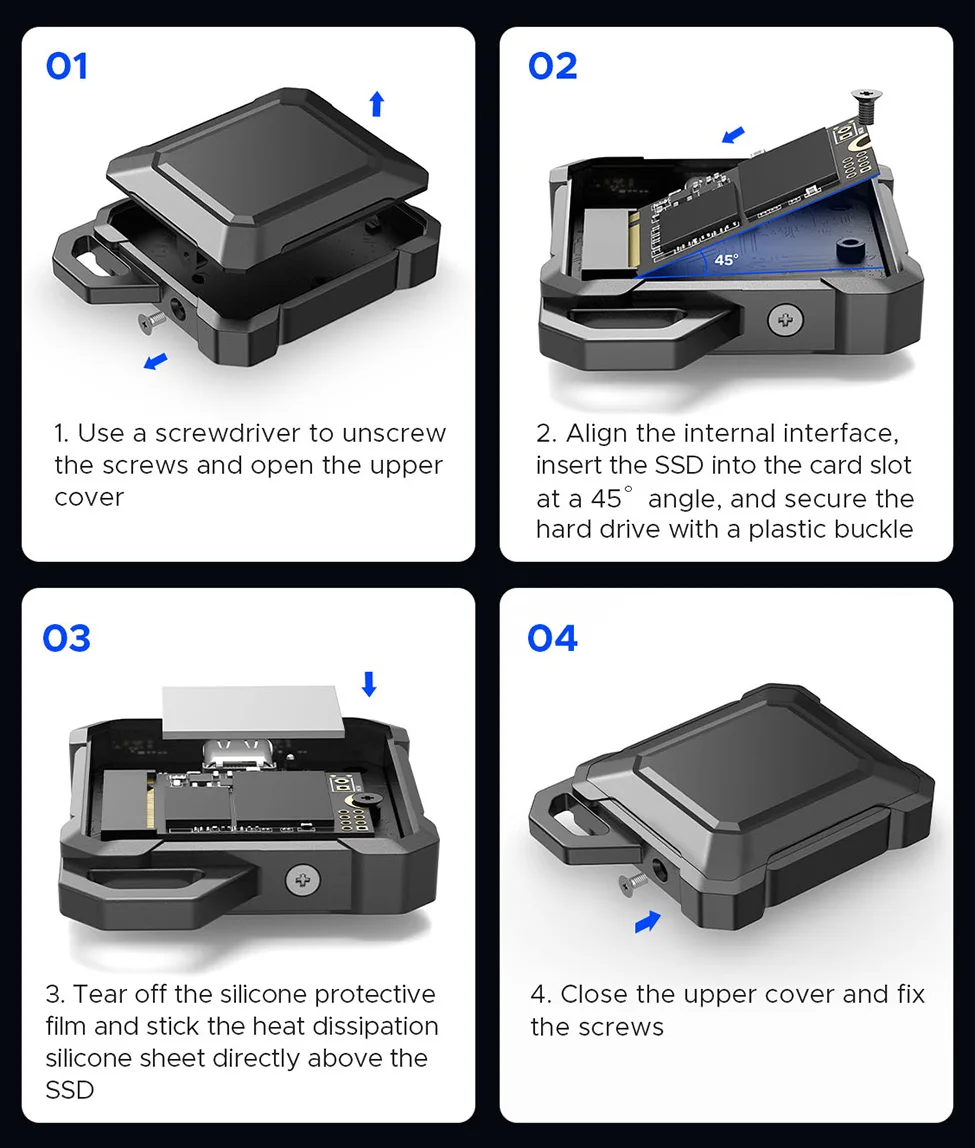 01

1. Use a screwdriver to unscrew the screws and open the upper cover

02

45°

2. Align the internal interface, insert the SSD into the card slot at a 45° angle, and secure the hard drive with a plastic buckle

03

3. Tear off the silicone protective film and stick the heat dissipation silicone sheet directly above the SSD

04

4. Close the upper cover and fix the screws