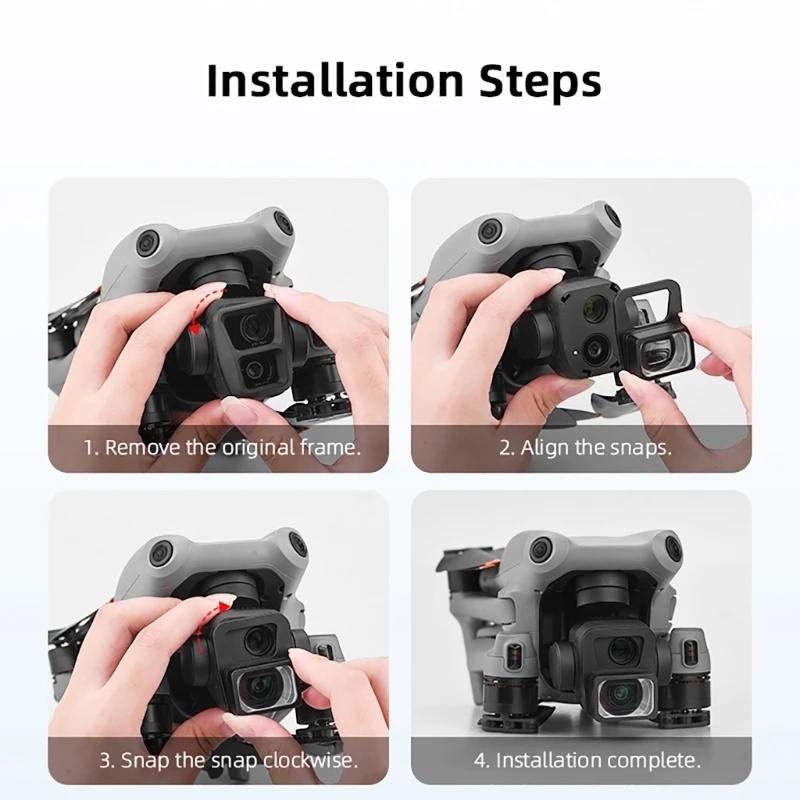 Installation Steps

1. Remove the original frame.

2. Align the snaps.

3. Snap the snap clockwise.

4. Installation complete.