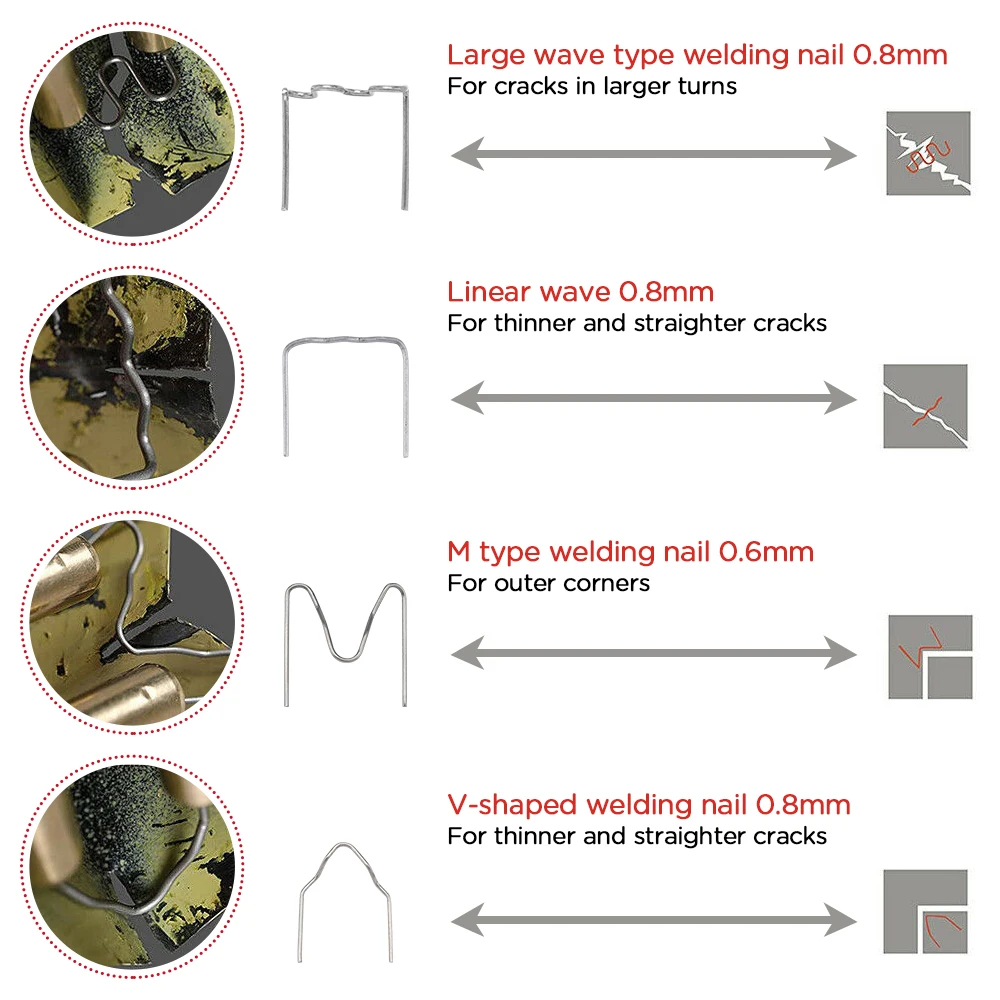 Large wave type welding nail 0.8mm
For cracks in larger turns

Linear wave 0.8mm
For thinner and straighter cracks

M type welding nail 0.6mm
For outer corners

V-shaped welding nail 0.8mm
For thinner and straighter cracks