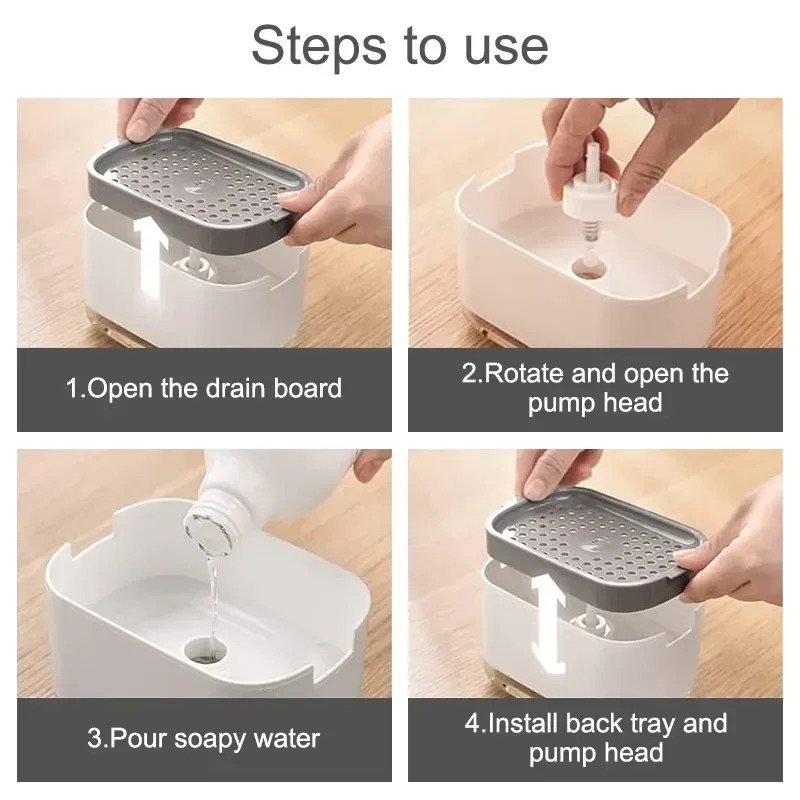 Steps to use

1.Open the drain board

2.Rotate and open the pump head

3.Pour soapy water

4.Install back tray and pump head