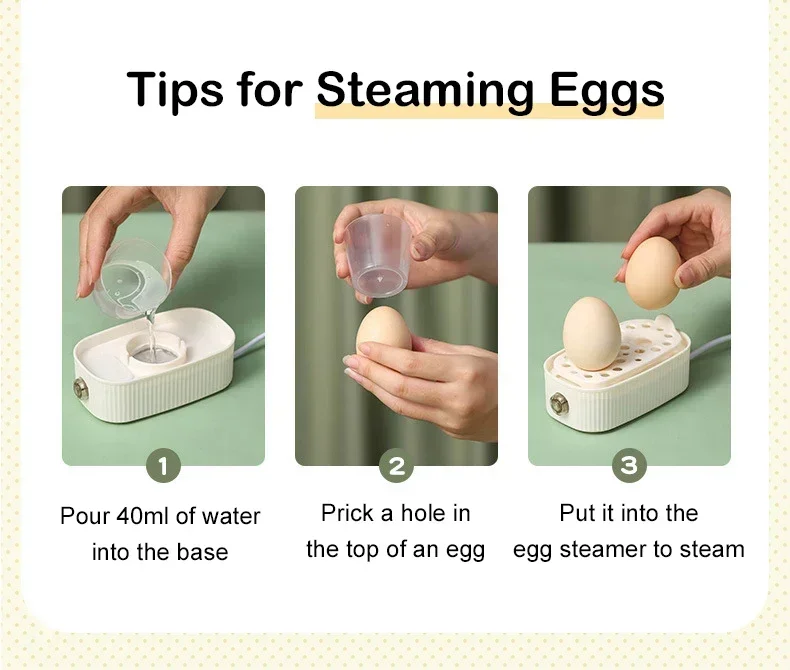 Tips for Steaming Eggs

1
Pour 40ml of water into the base

2
Prick a hole in the top of an egg

3
Put it into the egg steamer to steam