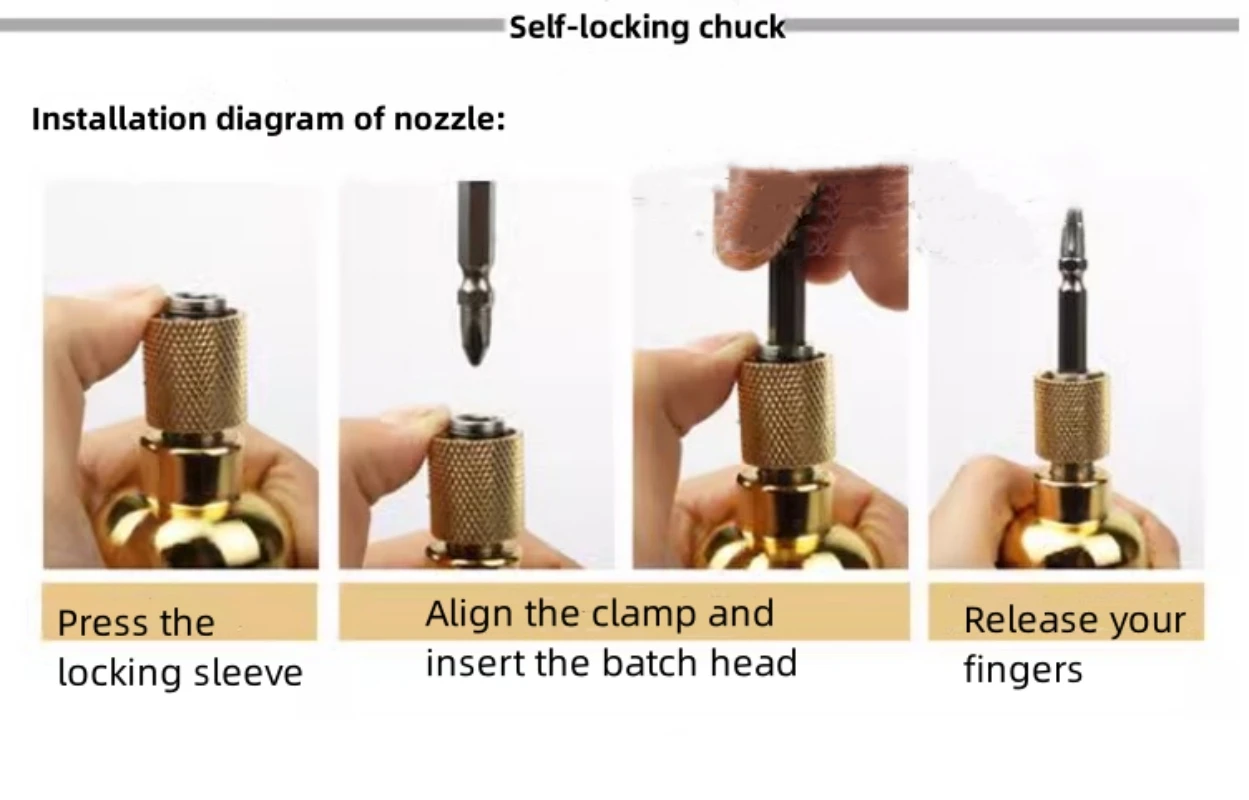 Self-locking chuck

Installation diagram of nozzle:

Press the locking sleeve

Align the clamp and insert the batch head

Release your fingers