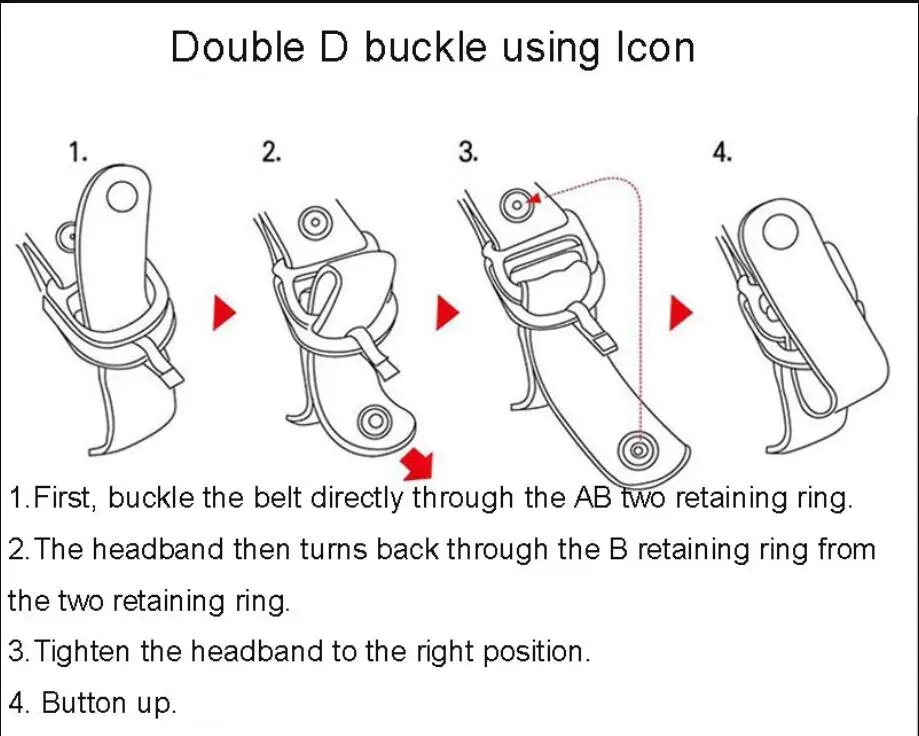 Double D buckle using Icon

1.

2.

3.

4.

1.First, buckle the belt directly through the AB two retaining ring.

2.The headband then turns back through the B retaining ring from the two retaining ring.

3.Tighten the headband to the right position.

4. Button up.