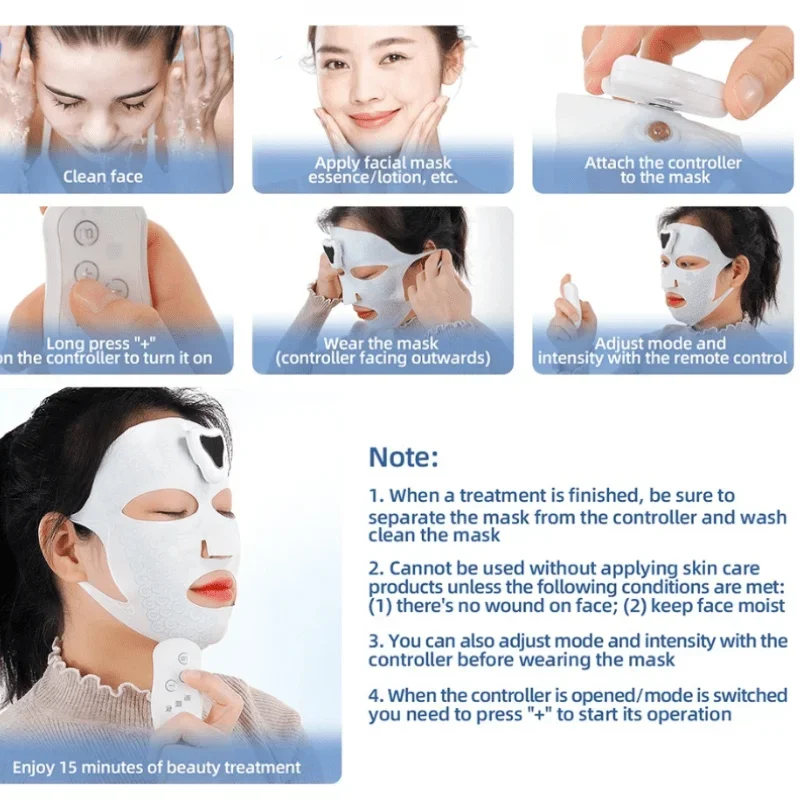 Clean face

Apply facial mask essence/lotion, etc.

Attach the controller to the mask

Long press "+" on the controller to turn it on

Wear the mask (controller facing outwards)

Adjust mode and intensity with the remote control

Enjoy 15 minutes of beauty treatment

Note:

1. When a treatment is finished, be sure to separate the mask from the controller and wash clean the mask

2. Cannot be used without applying skin care products unless the following conditions are met: (1) there's no wound on face; (2) keep face moist

3. You can also adjust mode and intensity with the controller before wearing the mask

4. When the controller is opened/mode is switched you need to press "+" to start its operation