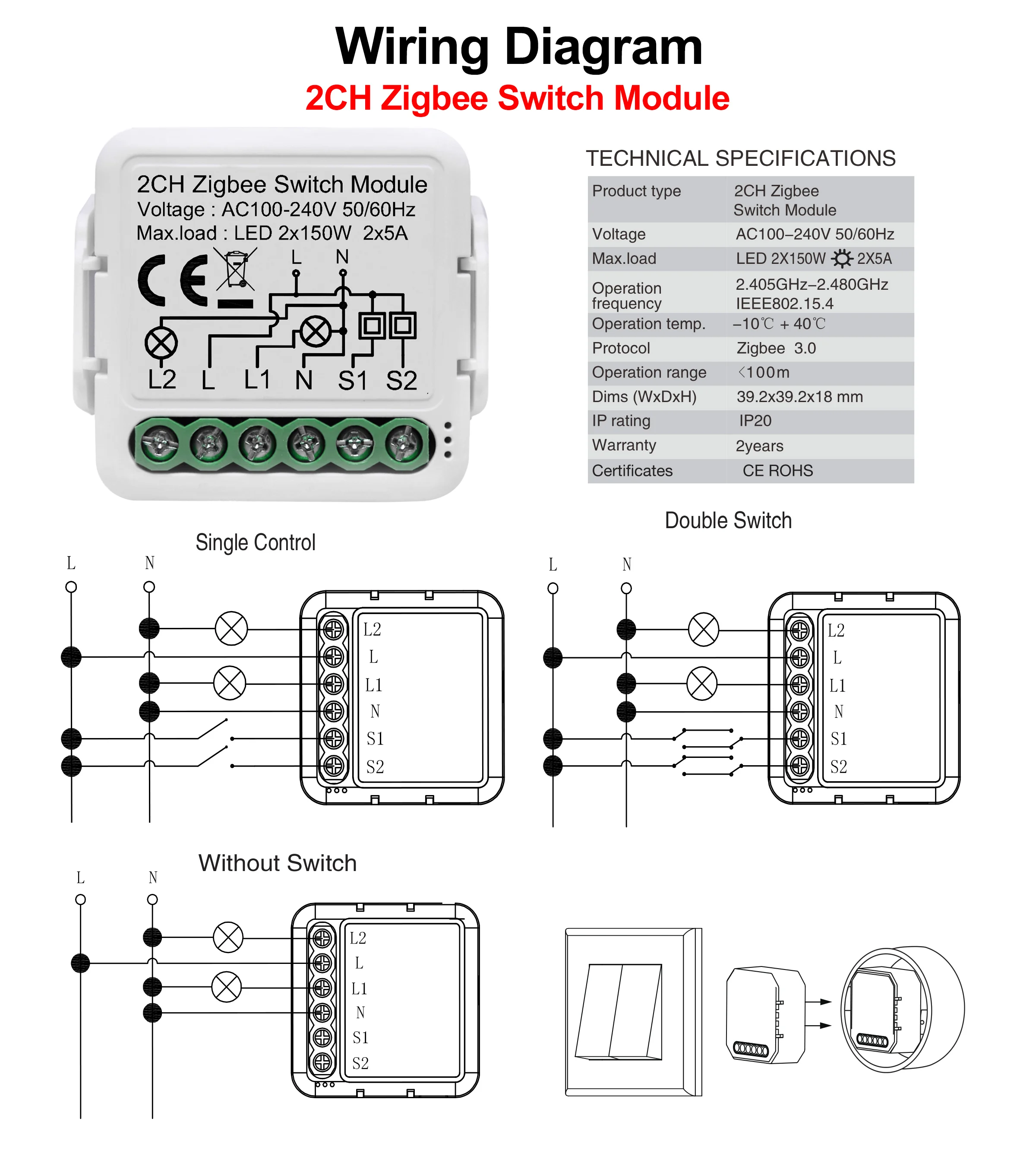 Wiring Diagram
2CH Zigbee Switch Module

2CH Zigbee Switch Module
Voltage : AC100-240V 50/60Hz
Max.load : LED 2x150W 2x5A
CE
L N
L2 L L1 N S1 S2

TECHNICAL SPECIFICATIONS

| Product type | 2CH Zigbee Switch Module |
|---|---|
| Voltage | AC100–240V 50/60Hz |
| Max.load | LED 2X150W 2X5A |
| Operation frequency | 2.405GHz–2.480GHz IEEE802.15.4 |
| Operation temp. | –10℃ + 40℃ |
| Protocol | Zigbee 3.0 |
| Operation range | <100m |
| Dims (WxDxH) | 39.2x39.2x18 mm |
| IP rating | IP20 |
| Warranty | 2years |
| Certificates | CE ROHS |

Single Control
L N
L2 L L1 N S1 S2

Double Switch
L N
L2 L L1 N S1 S2

Without Switch
L N
L2 L L1 N S1 S2